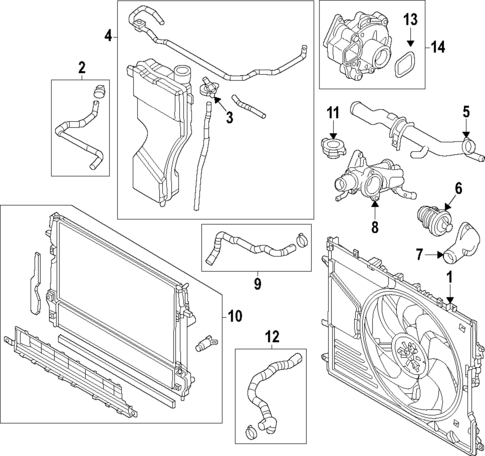 4
13
14
2
3
11
5
6
8
7
9
1
10
12