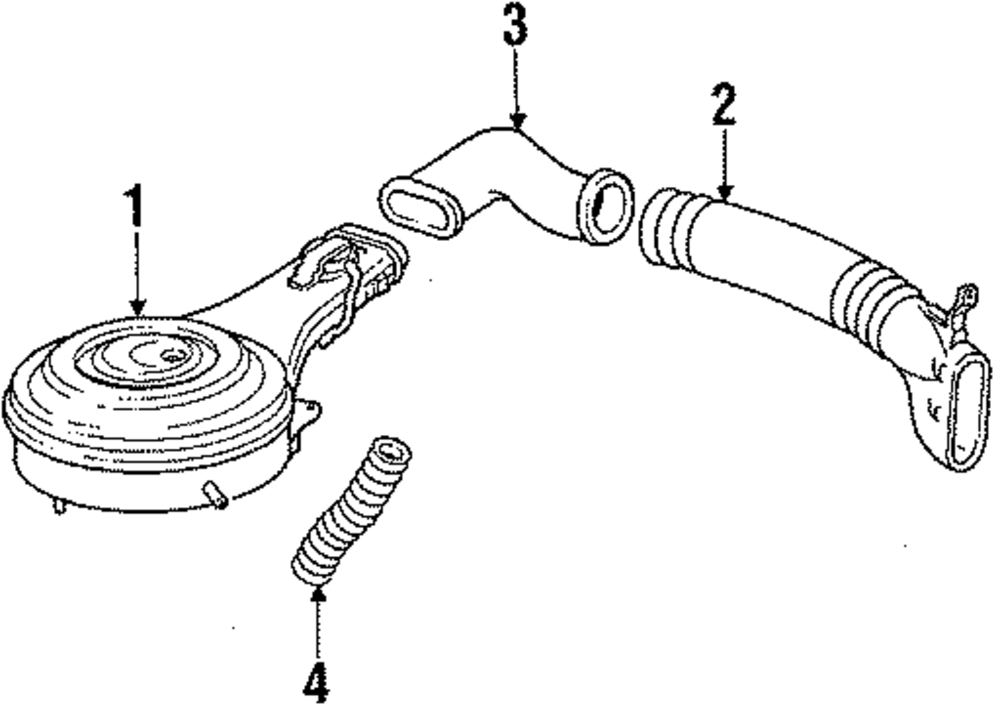 3
2
1
4