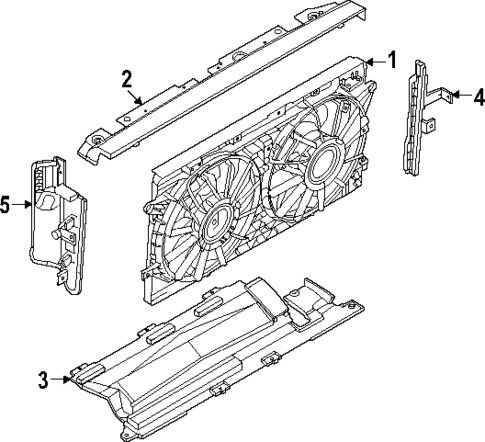 2
1
4
5
3