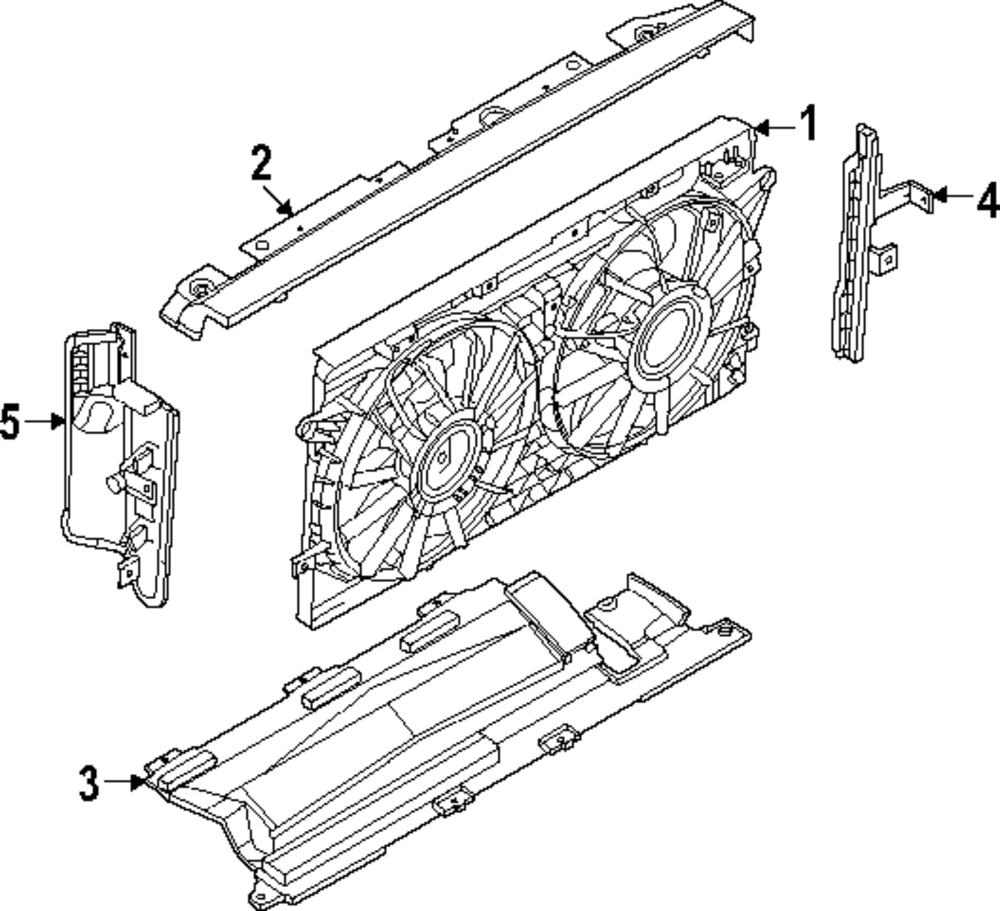 1
2
4
5
3