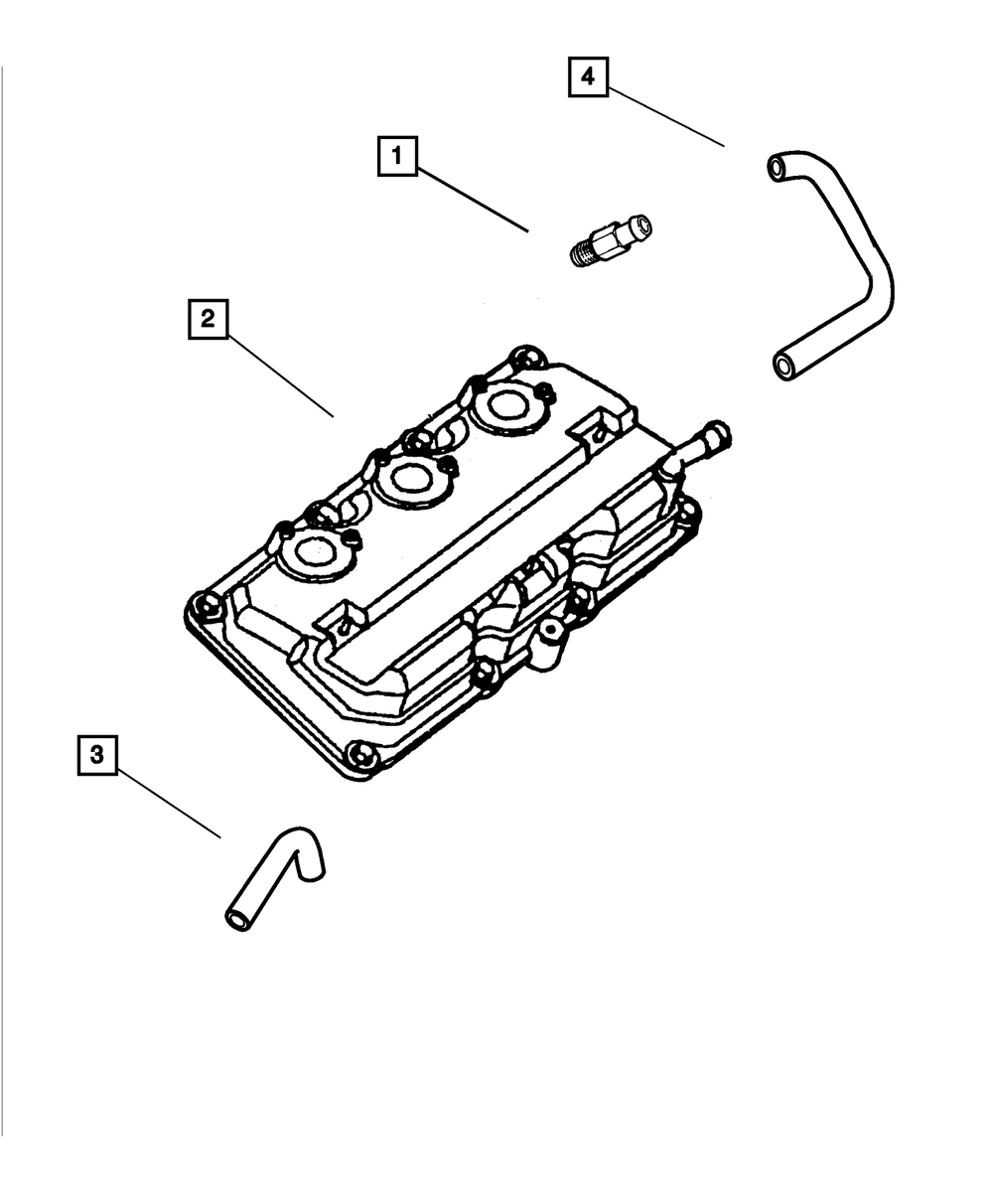 4
1
2
3