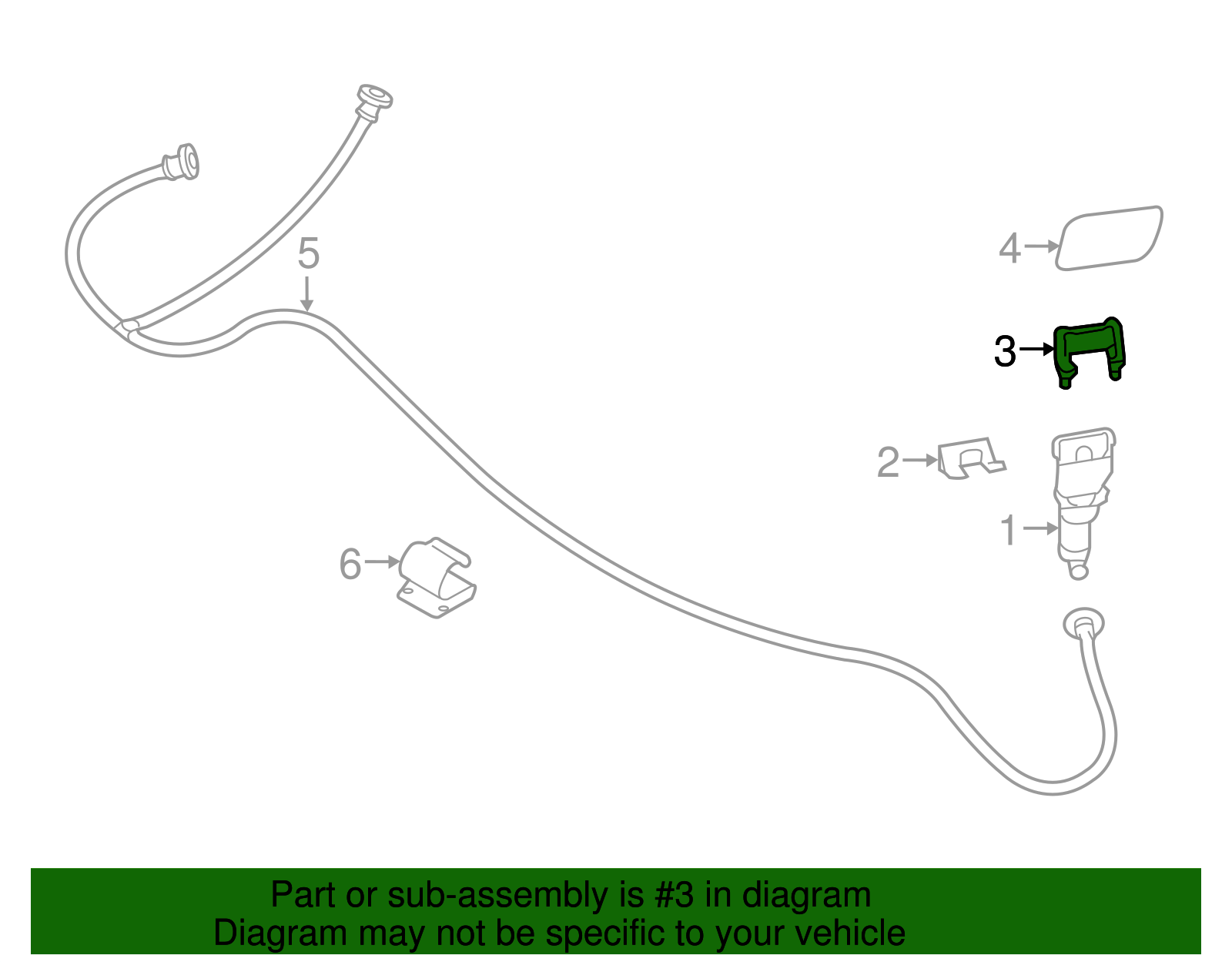 5

4

3

2

1

6

Part or sub-assembly is #3 in diagram
Diagram may not be specific to your vehicle