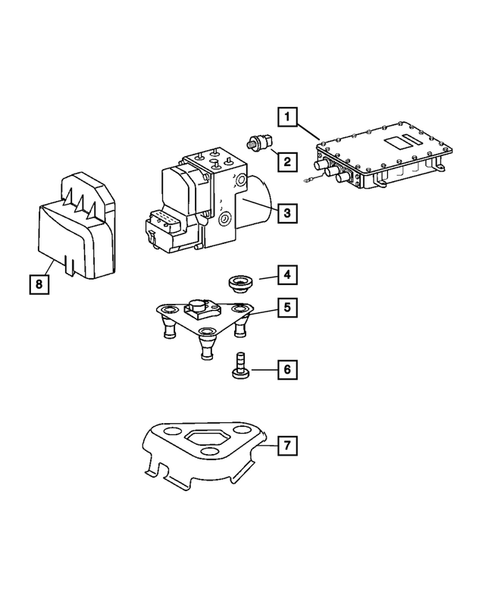 1
2
3
8
4
5
6
7