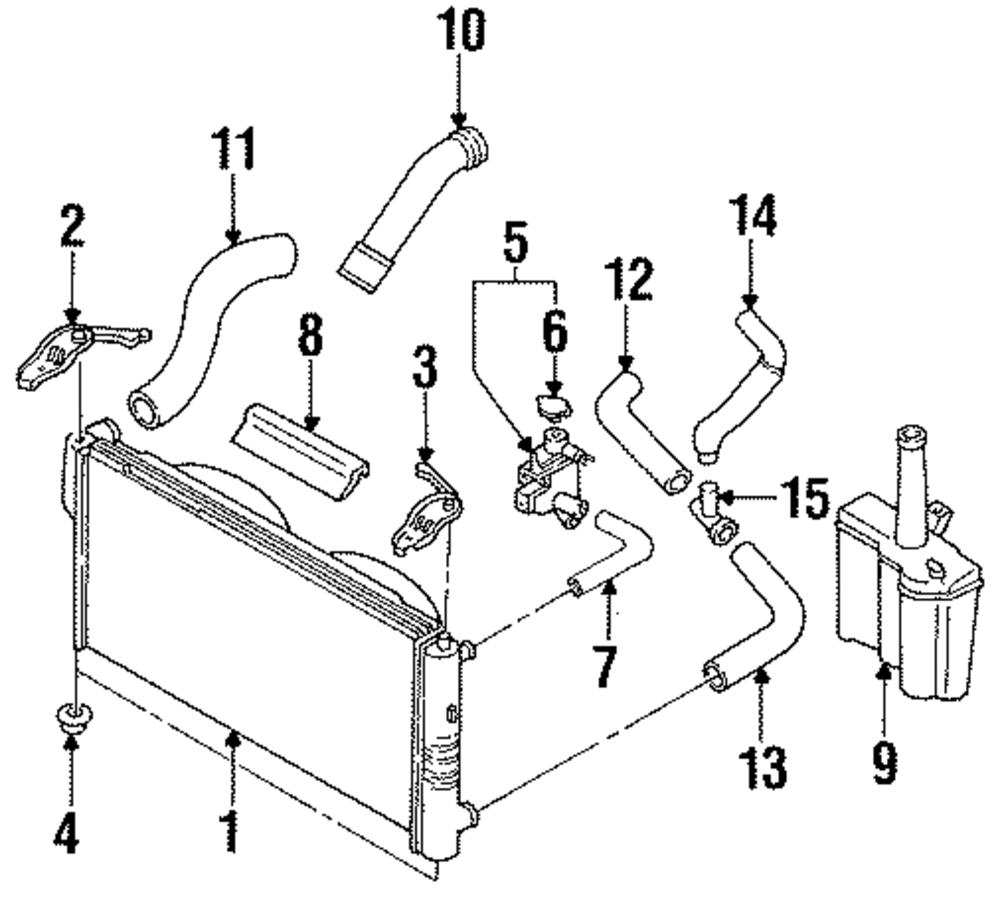 10
11
2
14
5
12
8
6
3
15
7
13
9
4
1