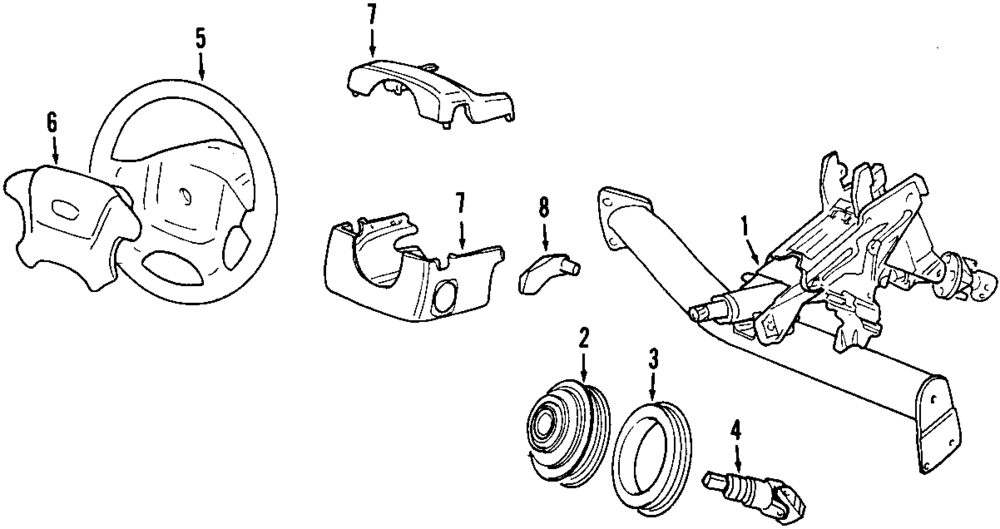 5
7
6
7
8
1
2
3
4