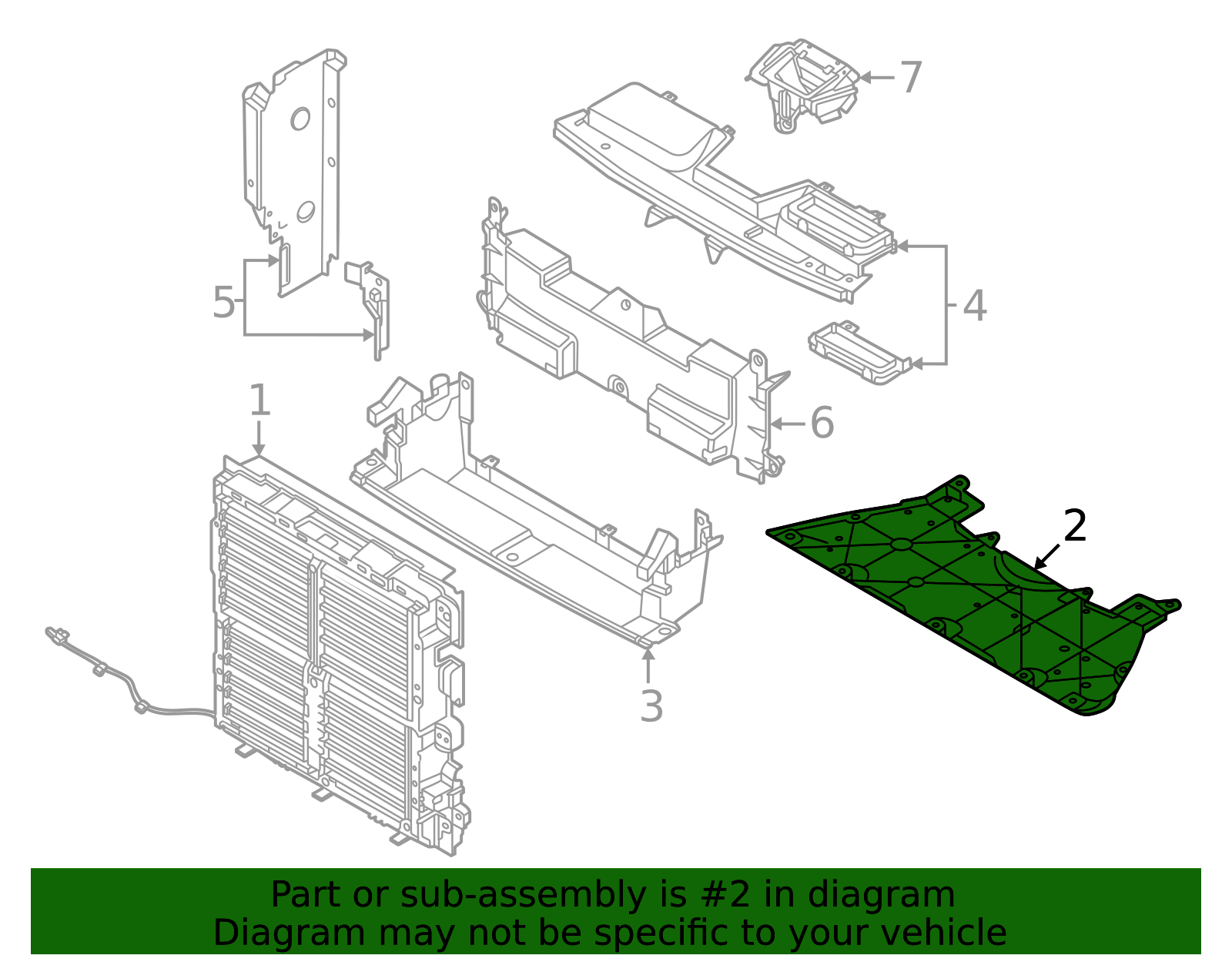 7

5

4

1

6

2

3

Part or sub-assembly is #2 in diagram
Diagram may not be specific to your vehicle