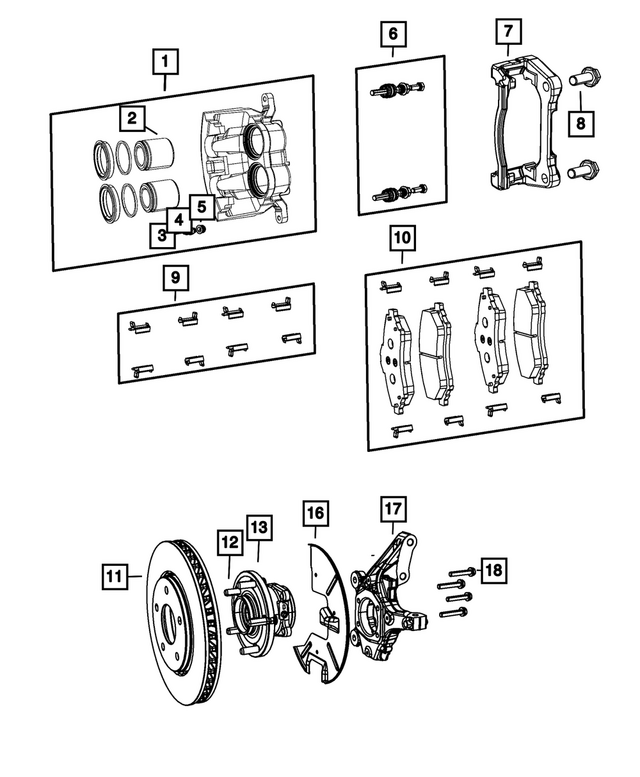 1
2
3
4
5
6
7
8
9
10
11
12
13
16
17
18