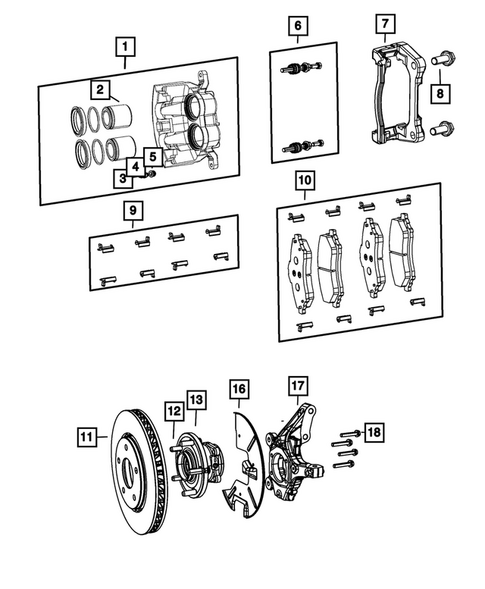 1
2
3
4
5
6
7
8
9
10
11
12
13
16
17
18