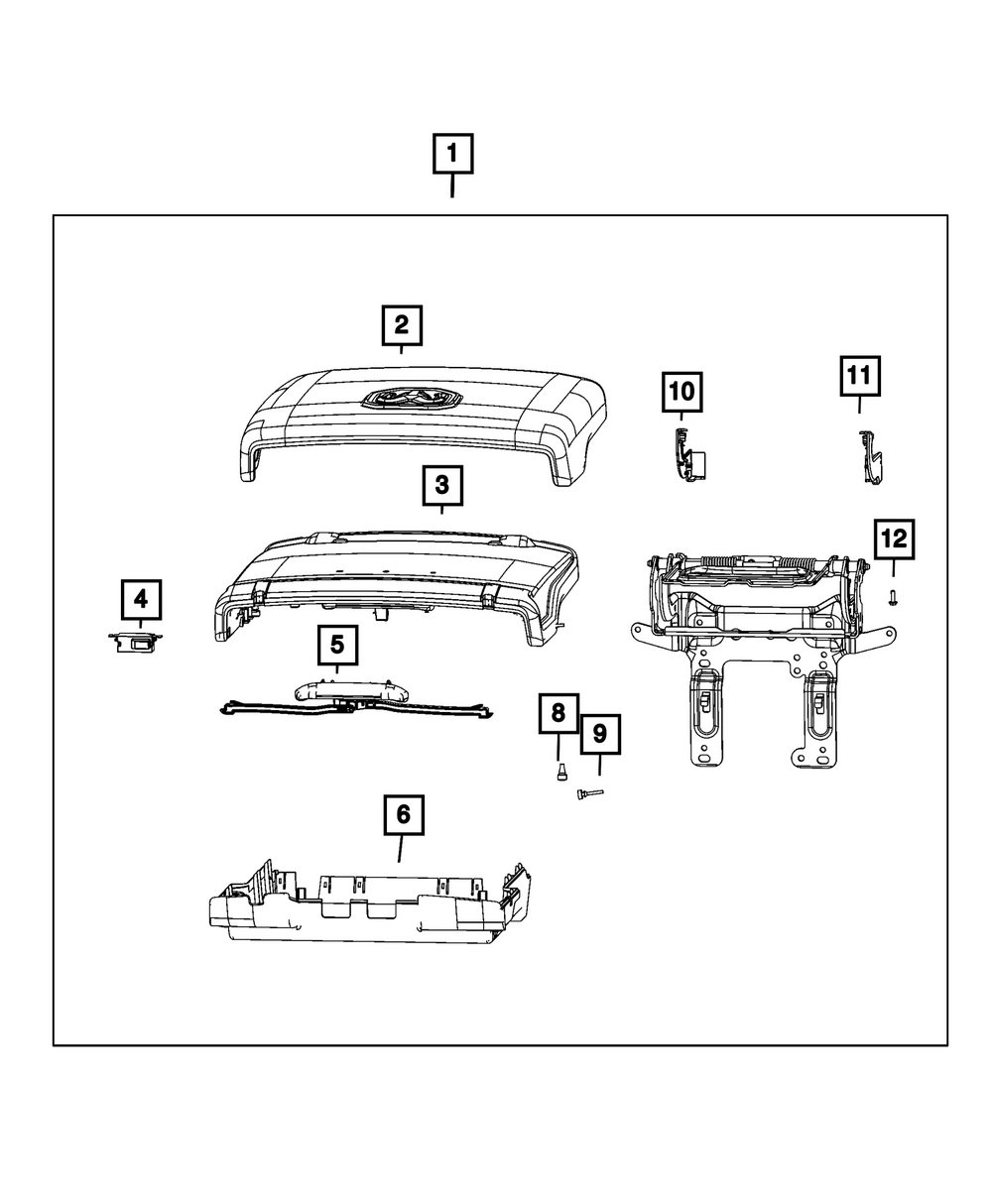 1
2
10
11
3
12
4
5
8
9
6