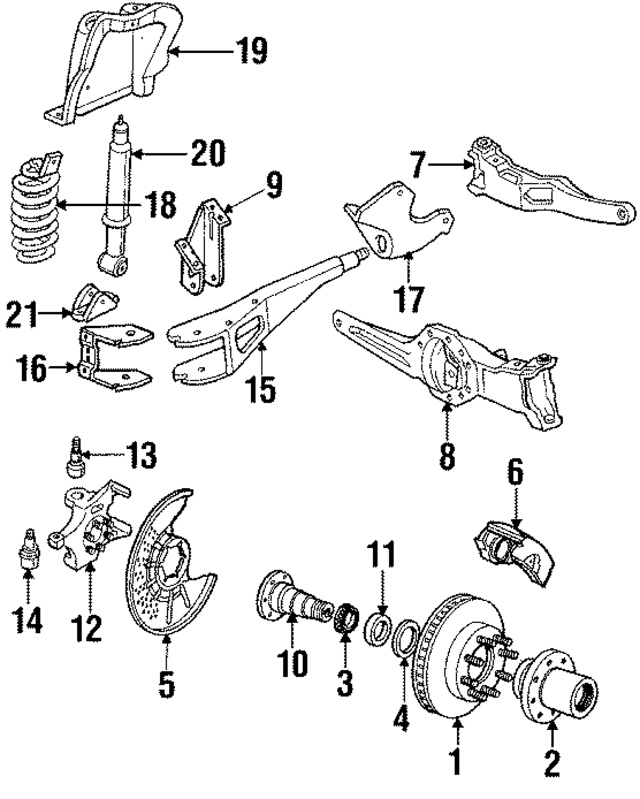 19
20
18
9
7
17
21
16
15
8
13
6
14
12
5
11
10
3
4
1
2