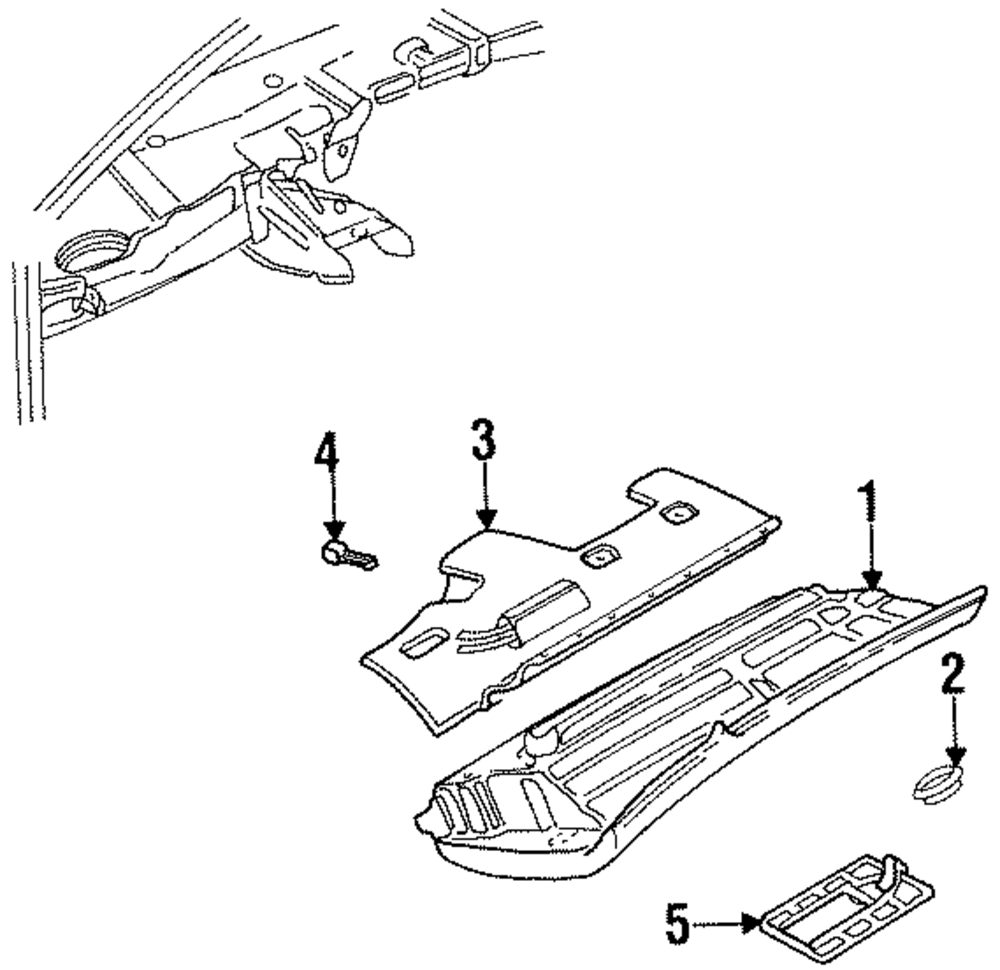 4
3
1
2
5