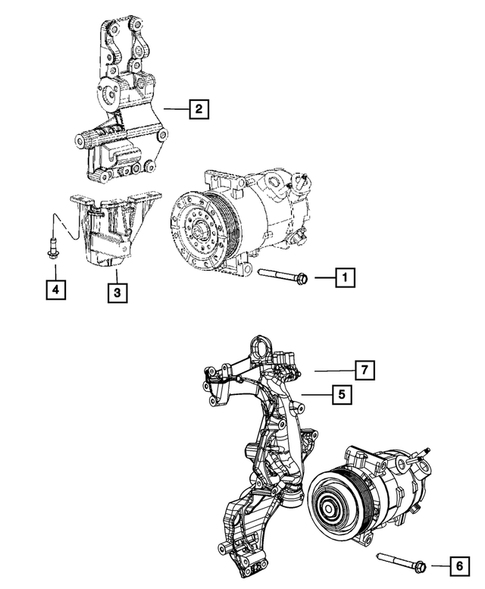 2
4
3
1
7
5
6