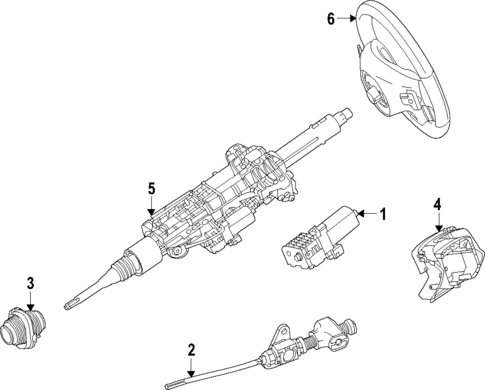 6

5

1

4

3

2