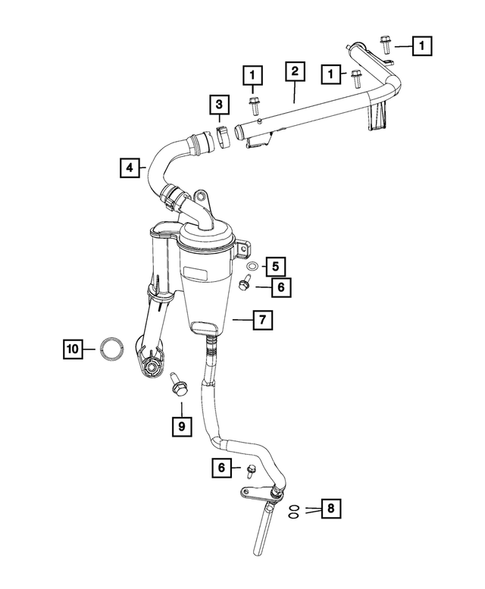 1
1
2
1
3
4
5
6
7
10
9
6
8