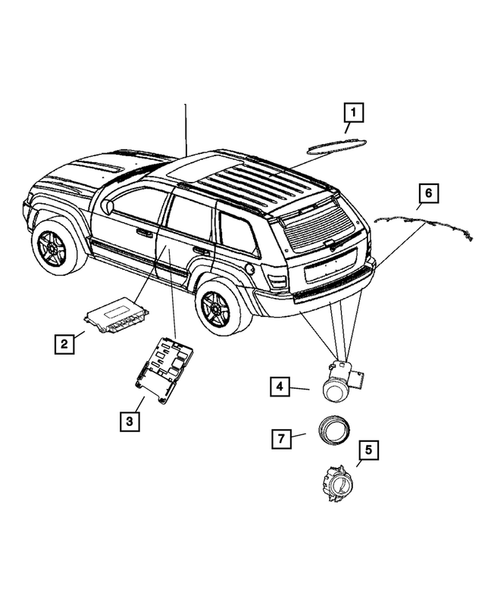 1
6
2
3
4
7
5