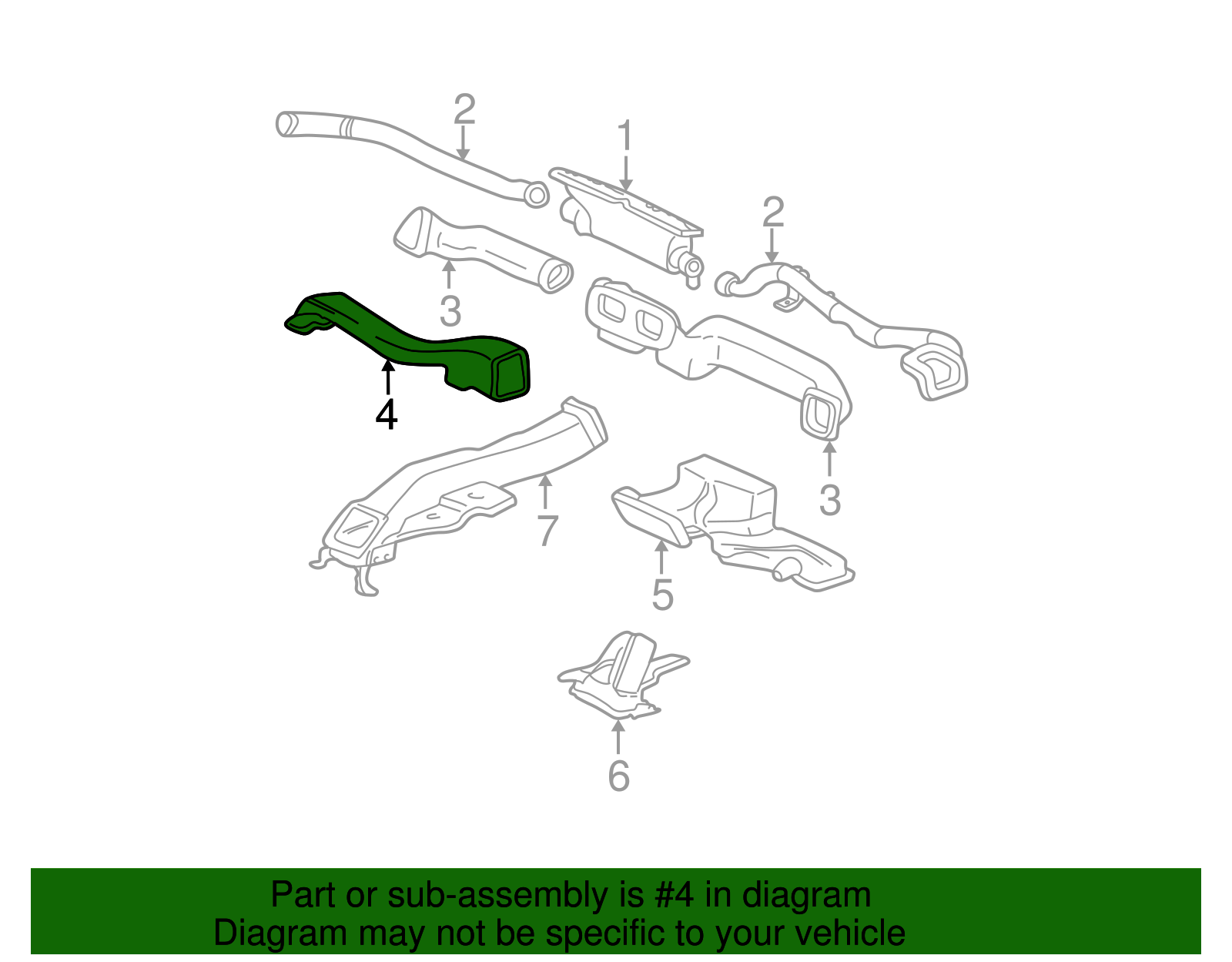 2
1
2
3
4
3
7
5
6

Part or sub-assembly is #4 in diagram
Diagram may not be specific to your vehicle