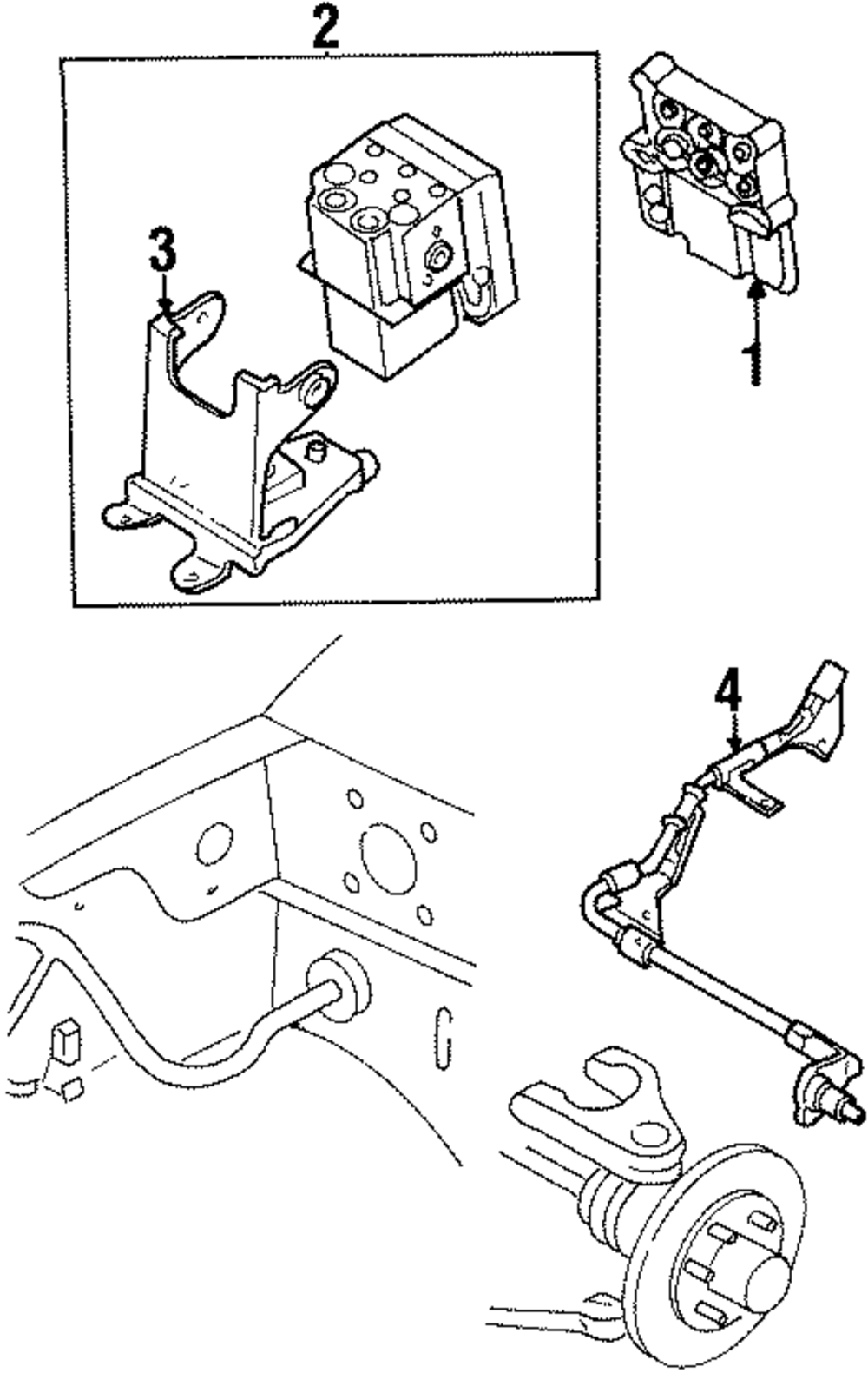 2
3
1
4