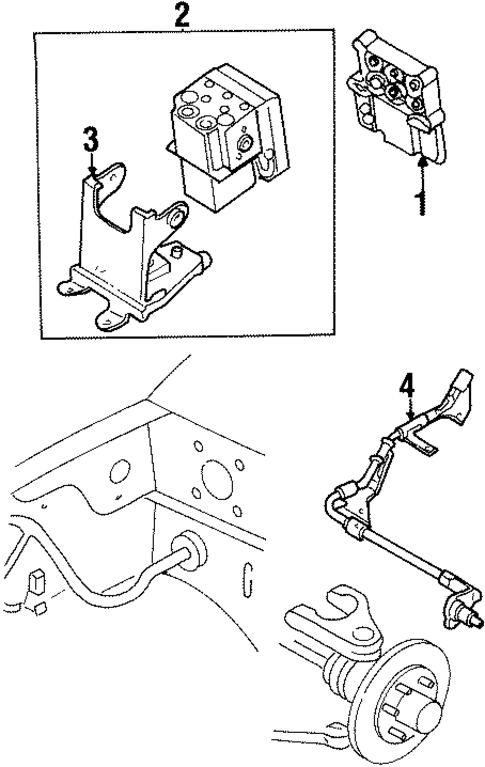 2

3

1

4