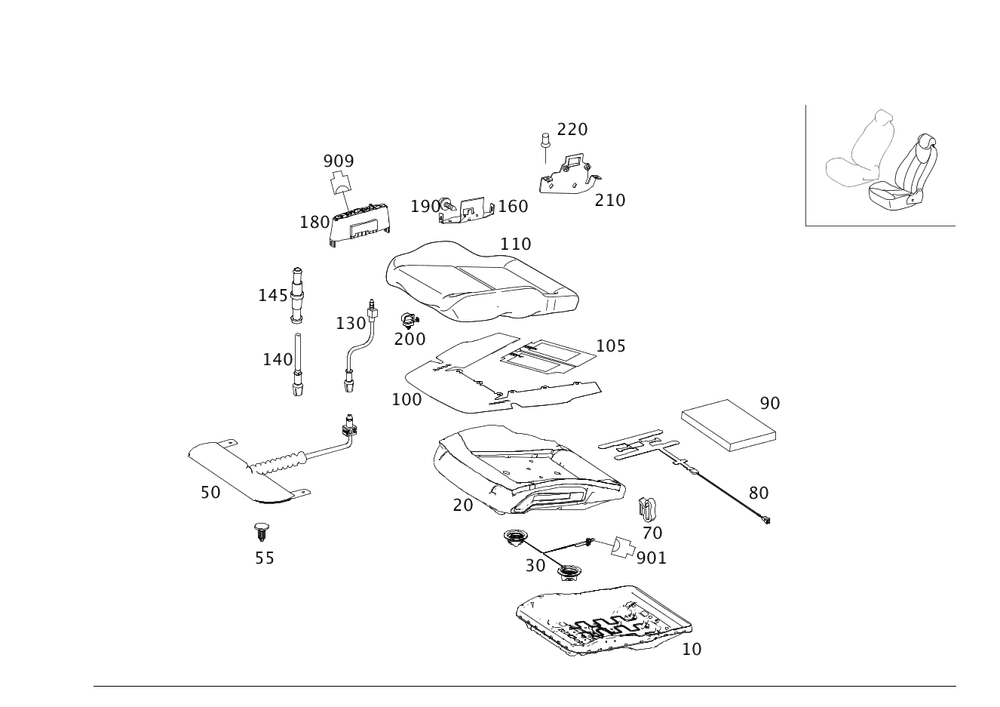 220
909
190
160
210
180
110
145
130
200
105
140
100
90
50
80
20
70
55
30
901
10