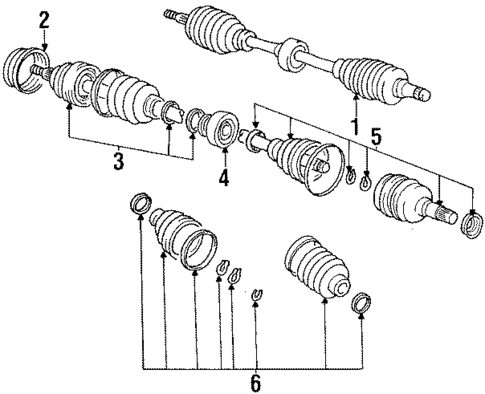 2
1
5
3
4
6