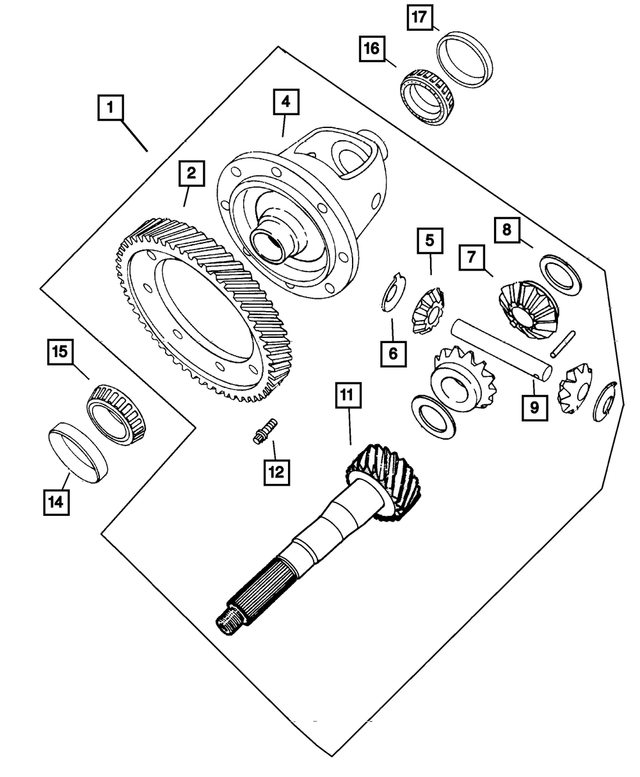 17
16
1
4
2
5
8
7
6
15
11
9
12
14