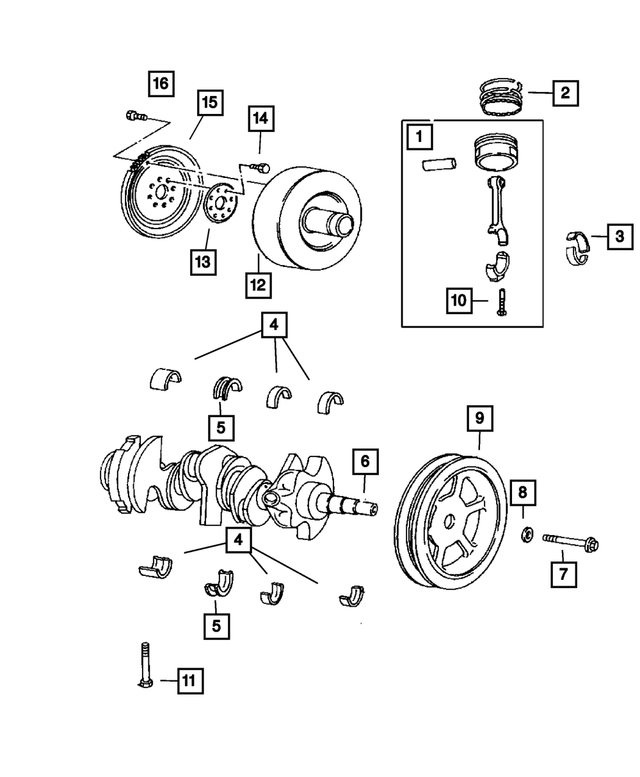 16
15
14
2
1
3
13
12
10
4
5
9
6
8
7
4
5
11