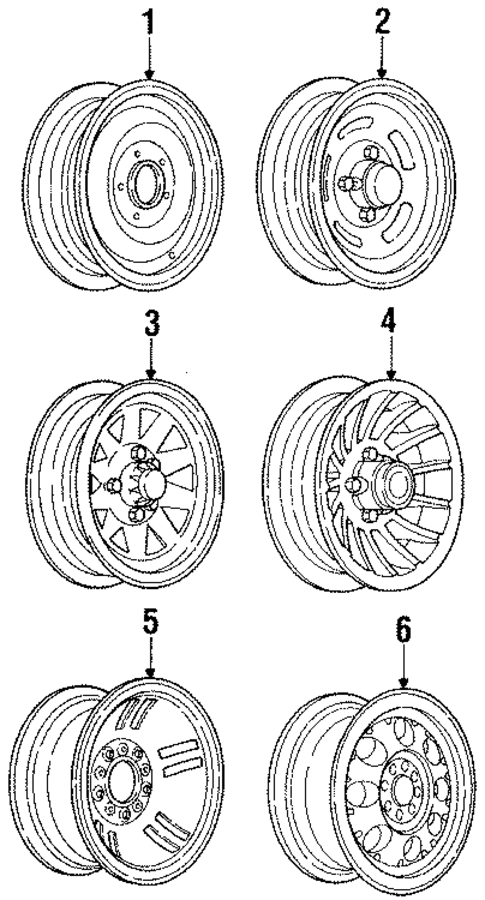 1
2
3
4
5
6