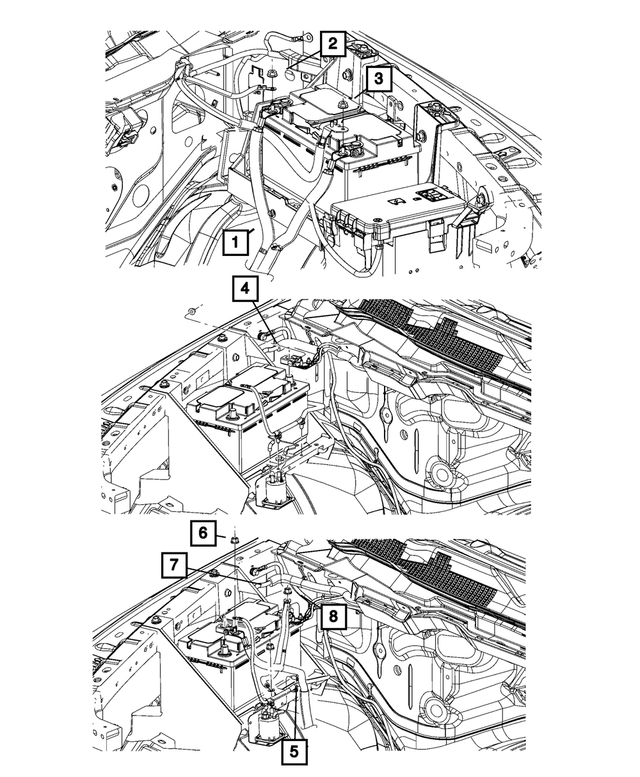 2
3
1
4
6
7
8
5