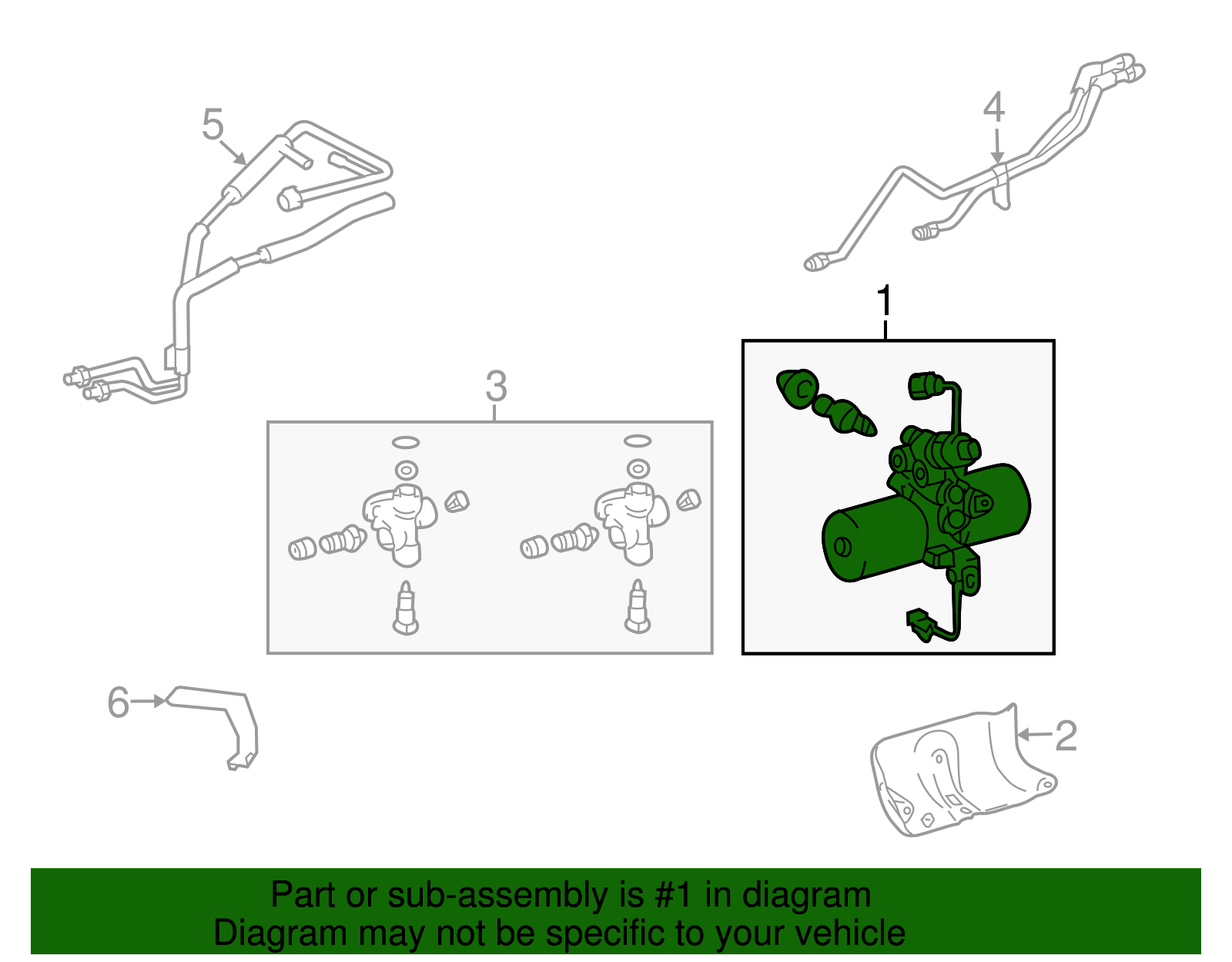 5

4

1

3

6

2

Part or sub-assembly is #1 in diagram
Diagram may not be specific to your vehicle