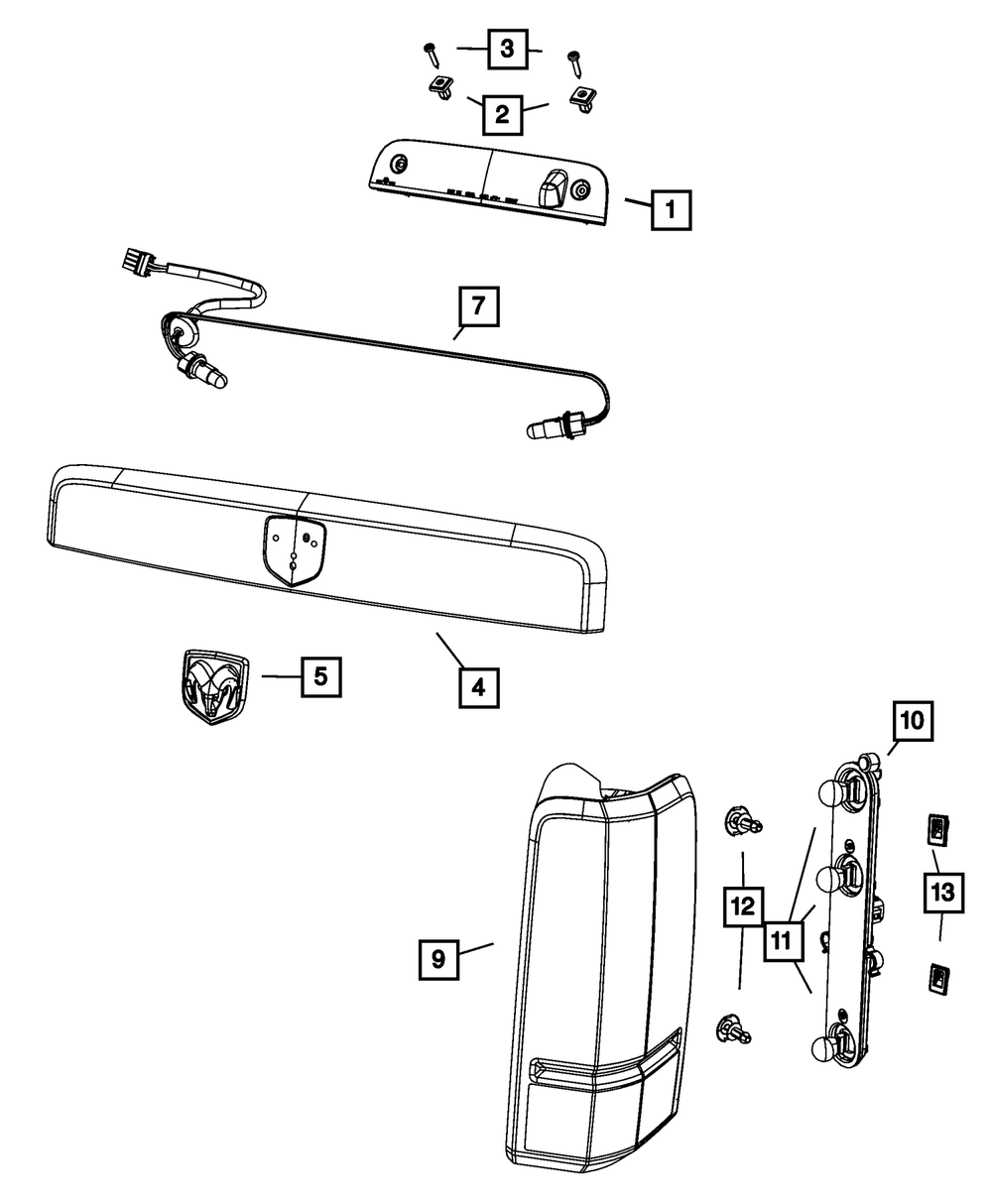 3
2
1
7
5
4
10
13
12
11
9