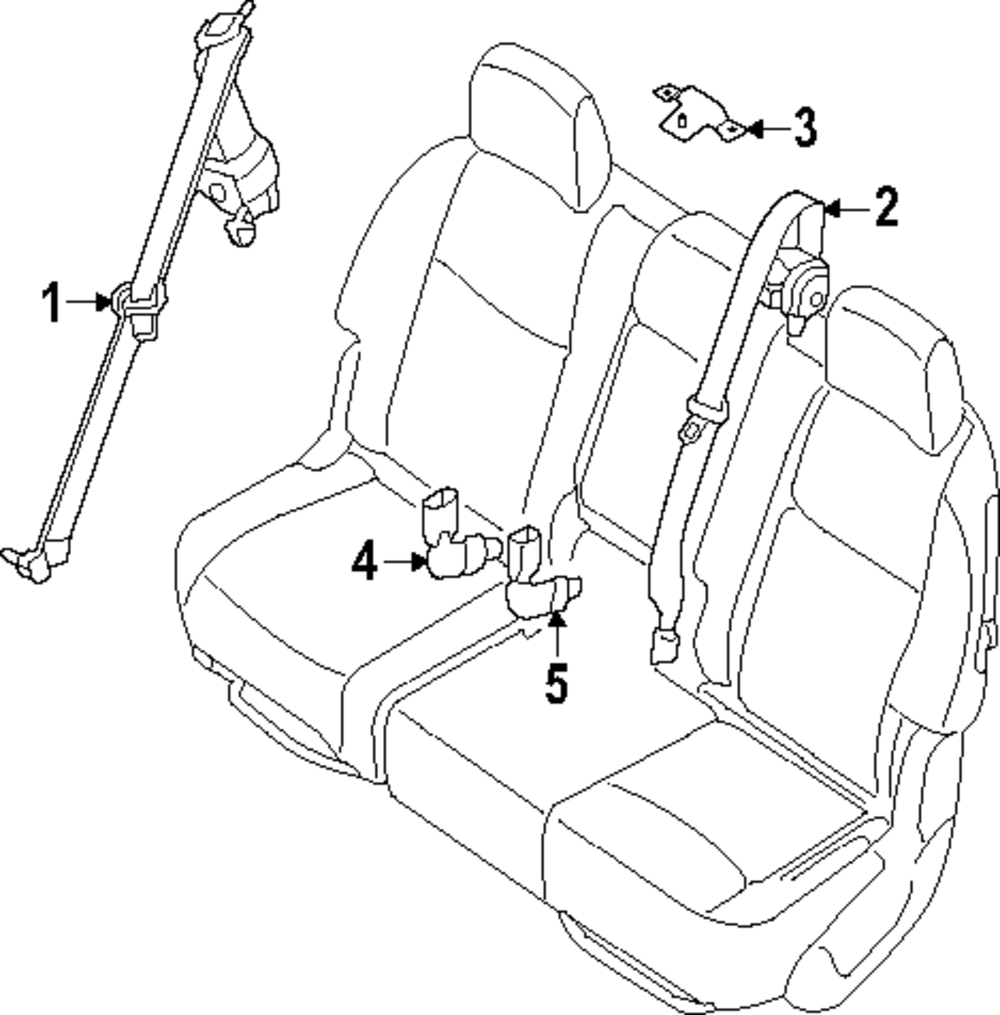 3
2
1
4
5