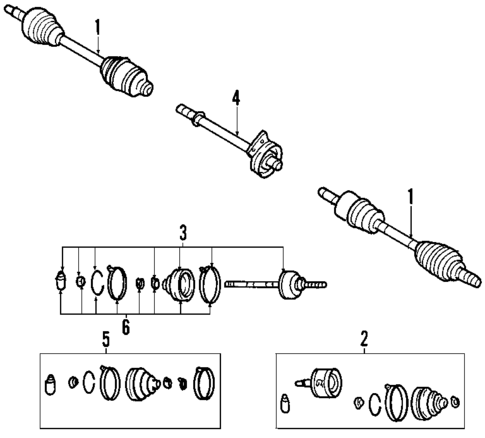 1
4
1
3
6
5
2