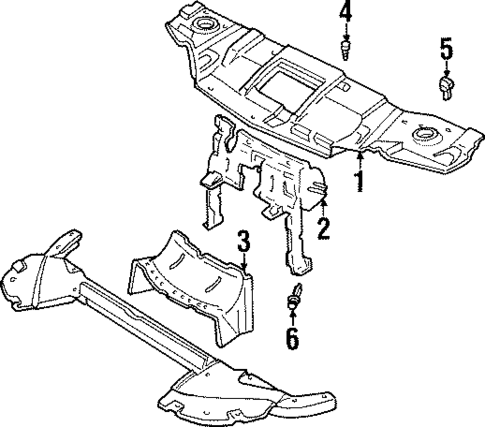 4
5
1
2
3
6