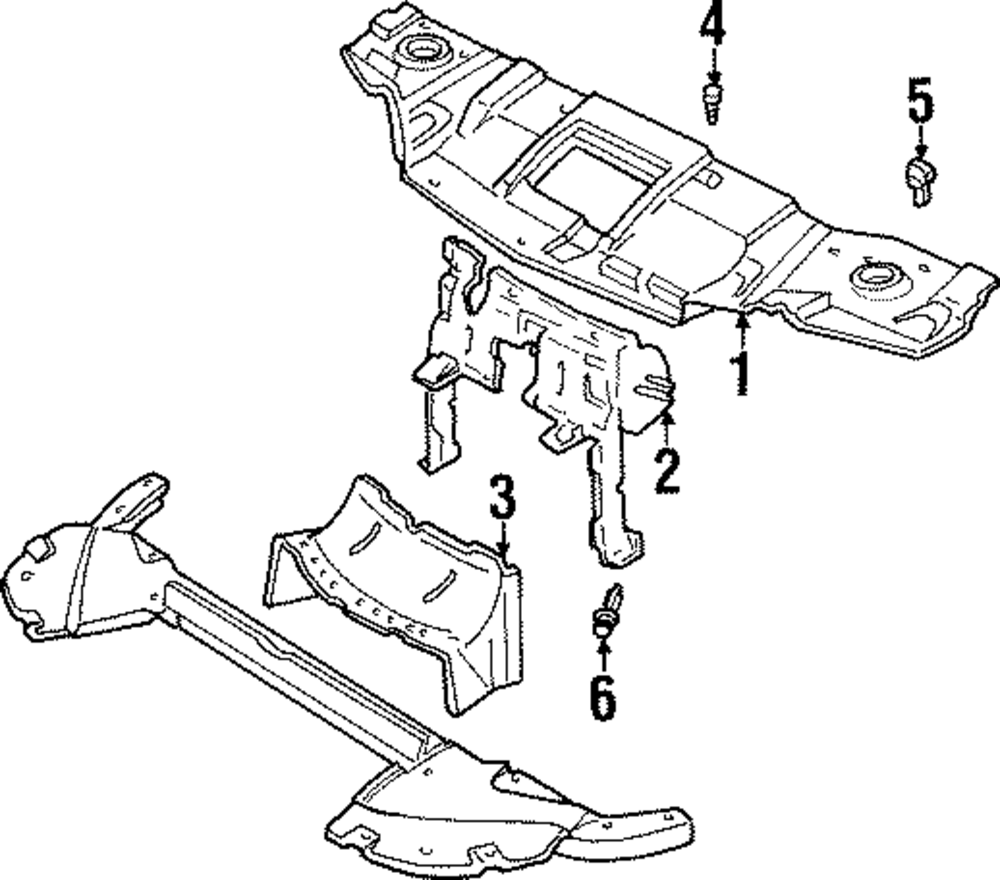 4
5
1
2
3
6