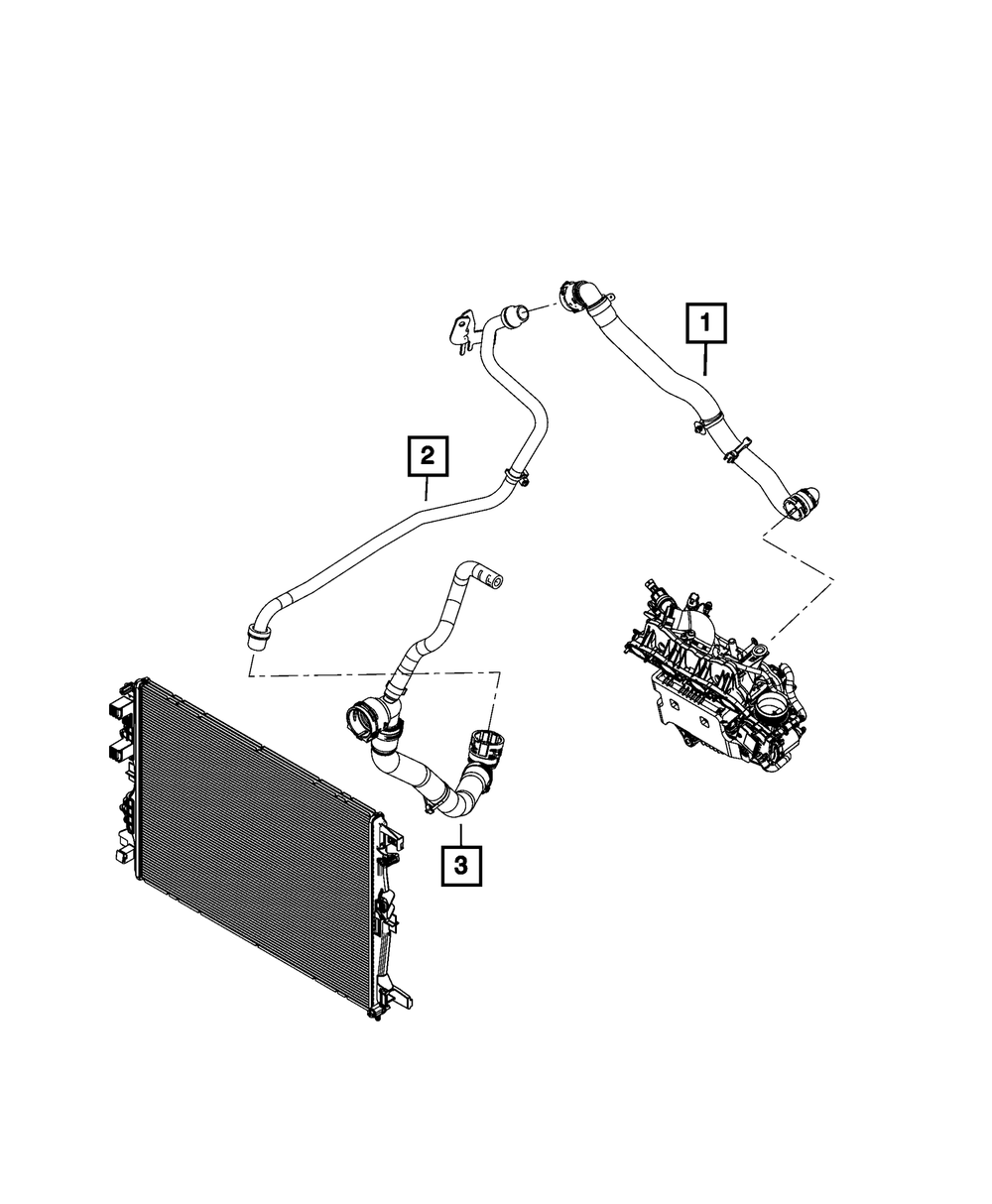 1

2

3