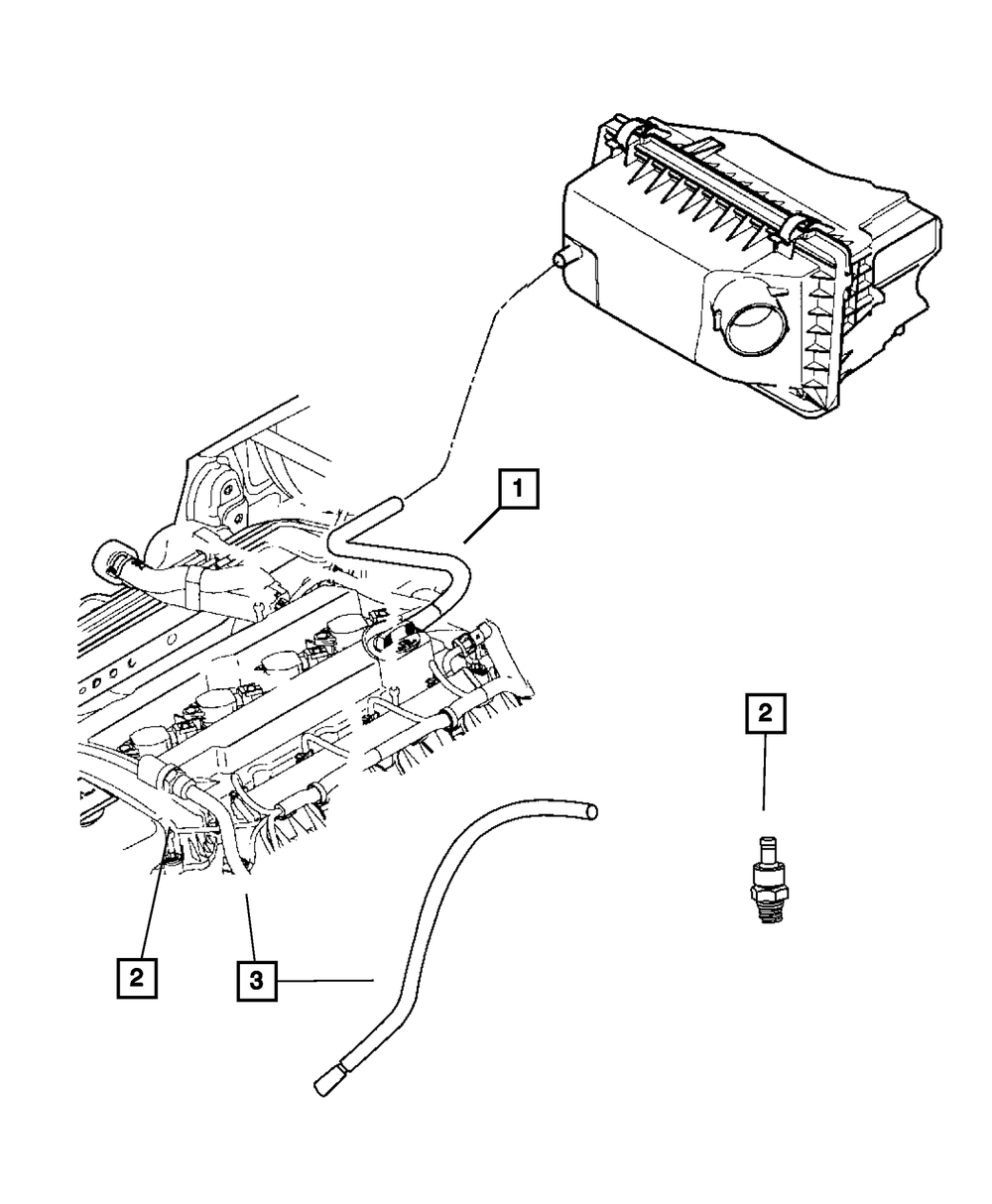 1

2

2

3