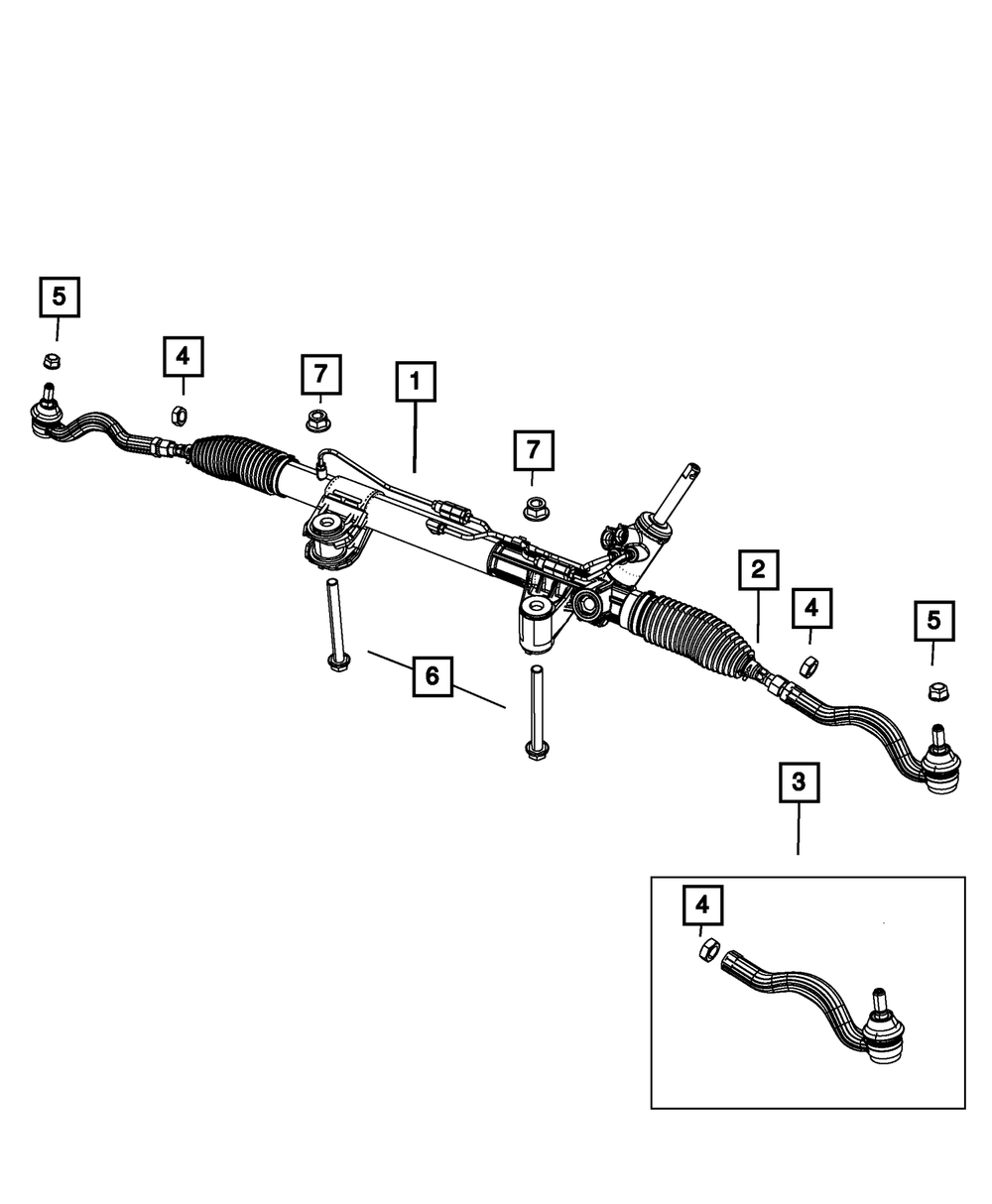 5
4
7
1
7
2
4
5
6
3
4