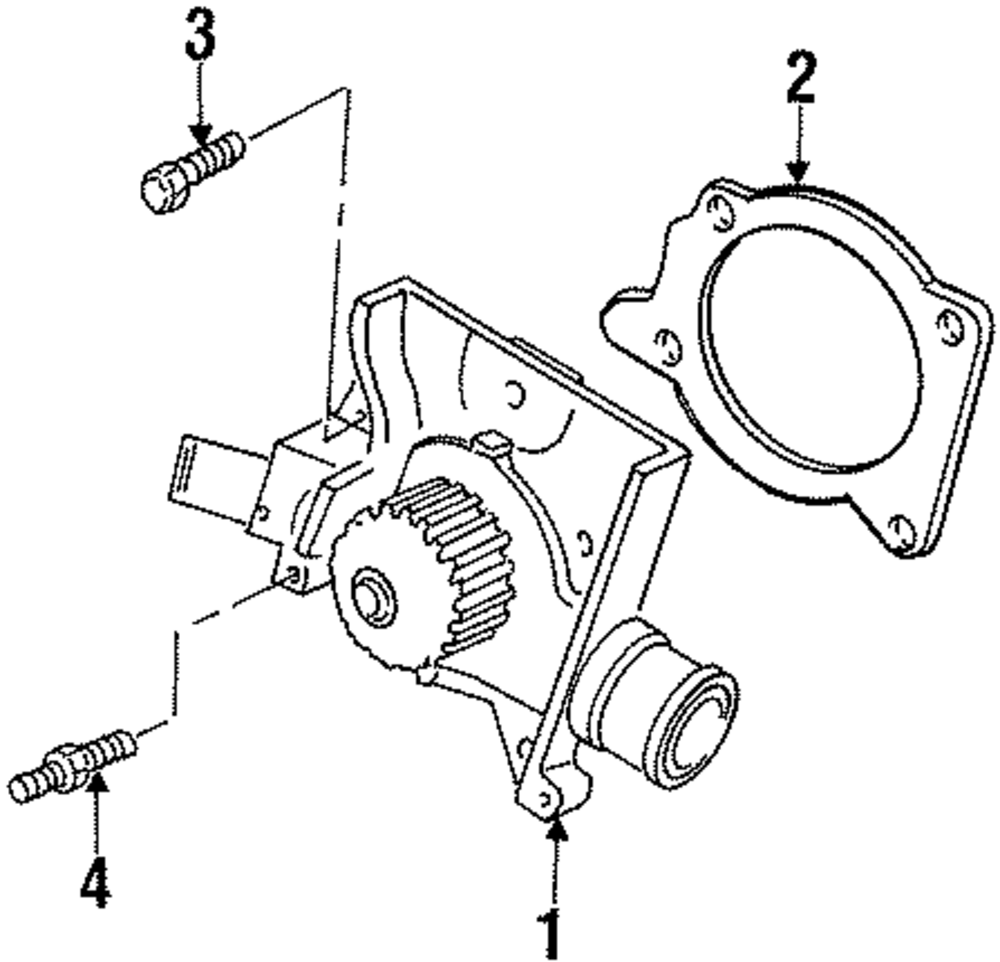 3
2
4
1