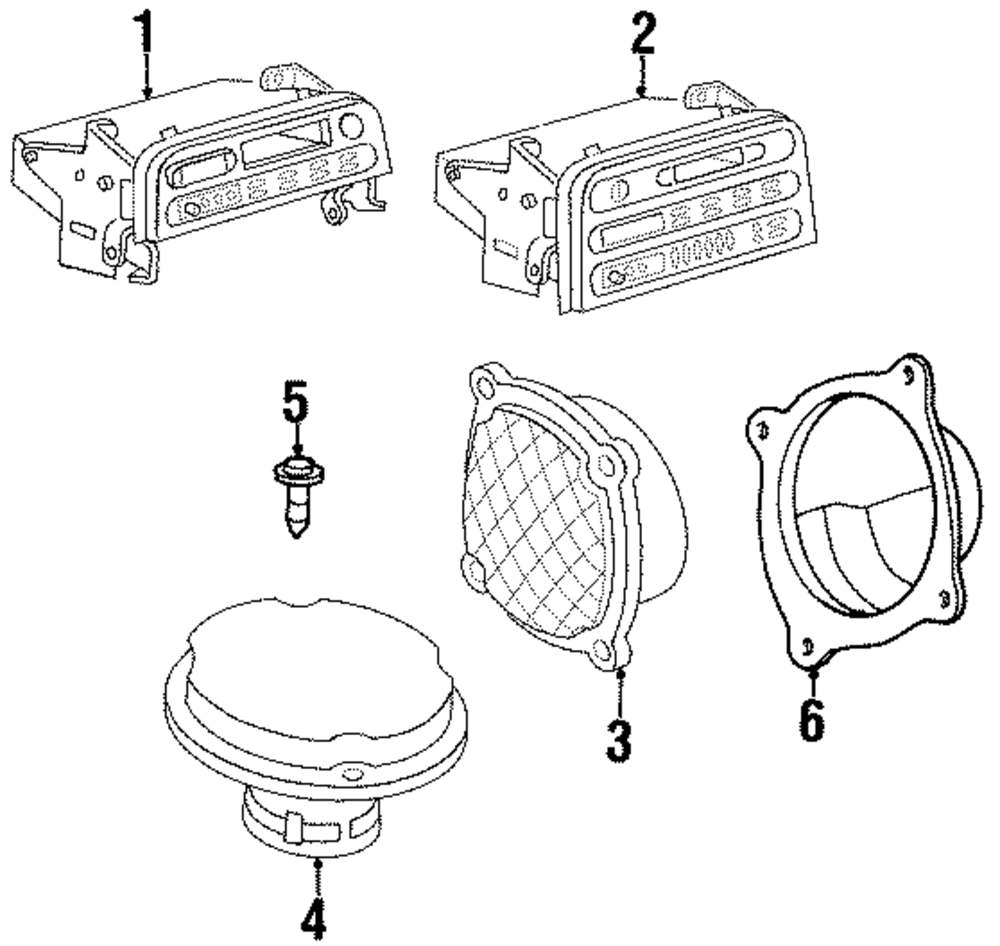 1
2
5
3
6
4