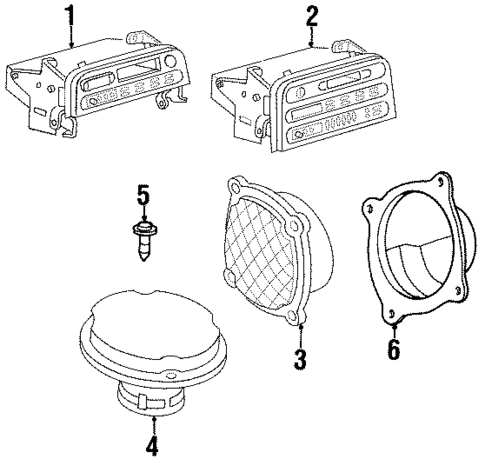 1
2
5
3
6
4