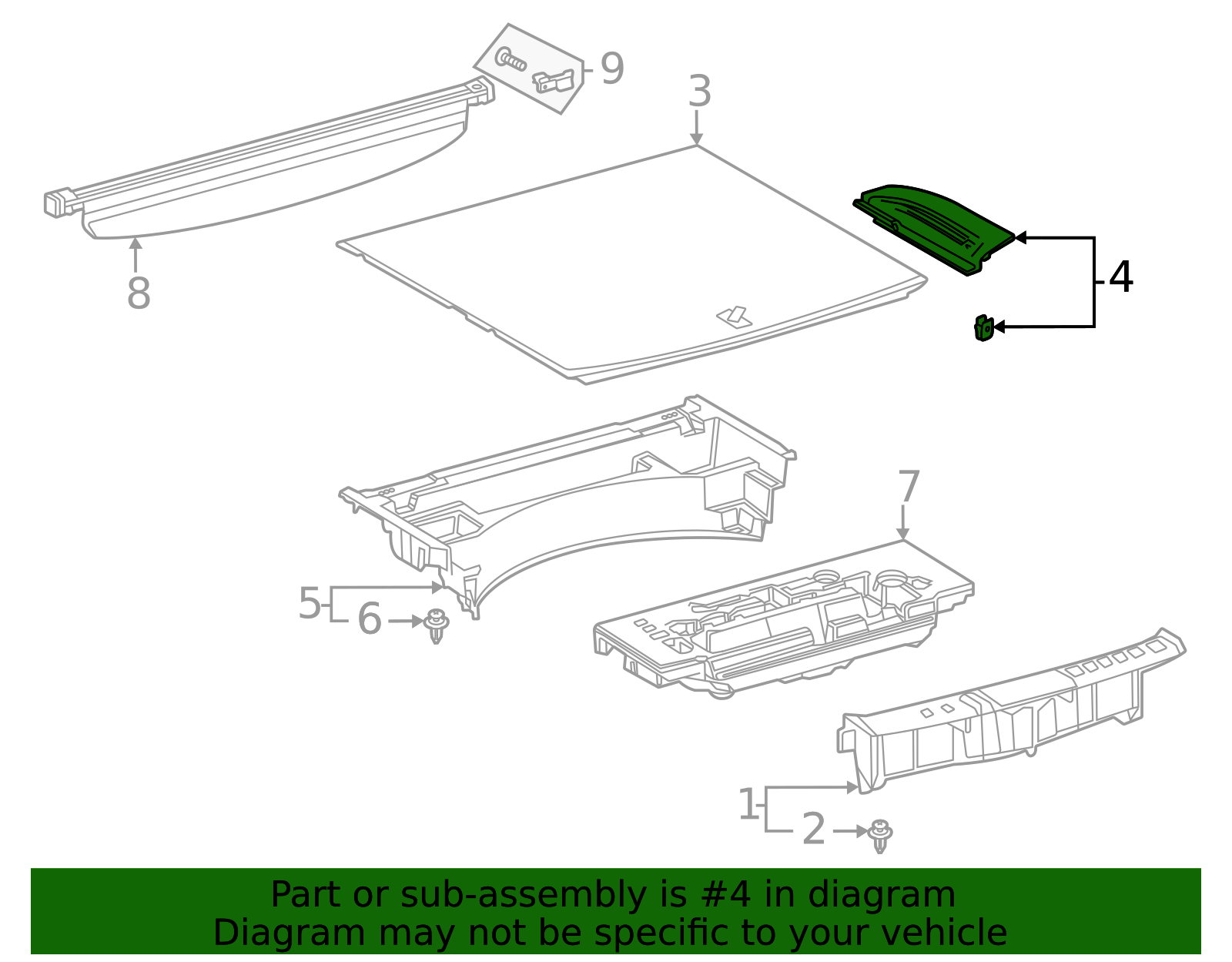 9
3
8
4
7
5
6
1
2

Part or sub-assembly is #4 in diagram
Diagram may not be specific to your vehicle