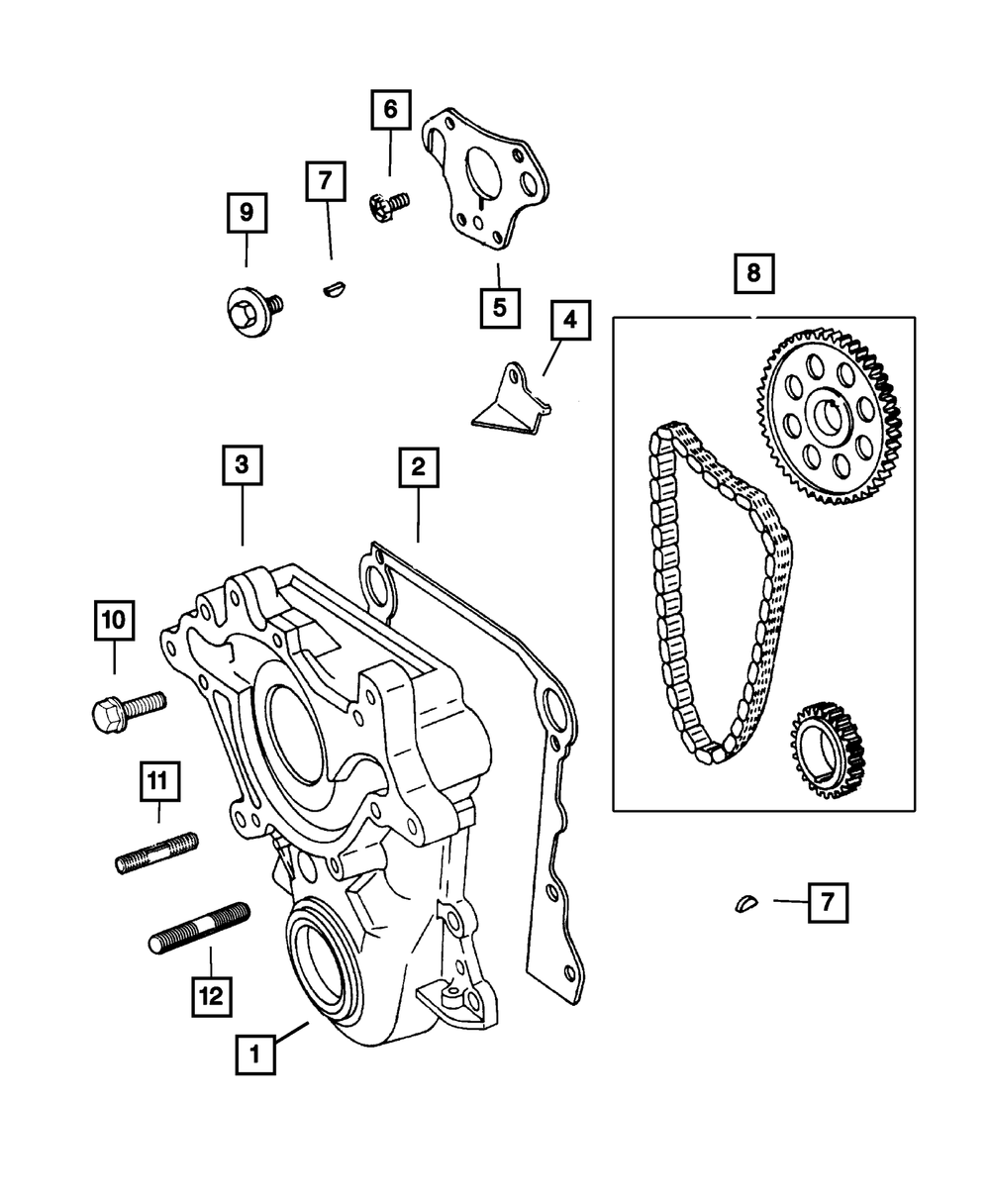 6
7
9
5
4
8
3
2
10
11
12
1
7