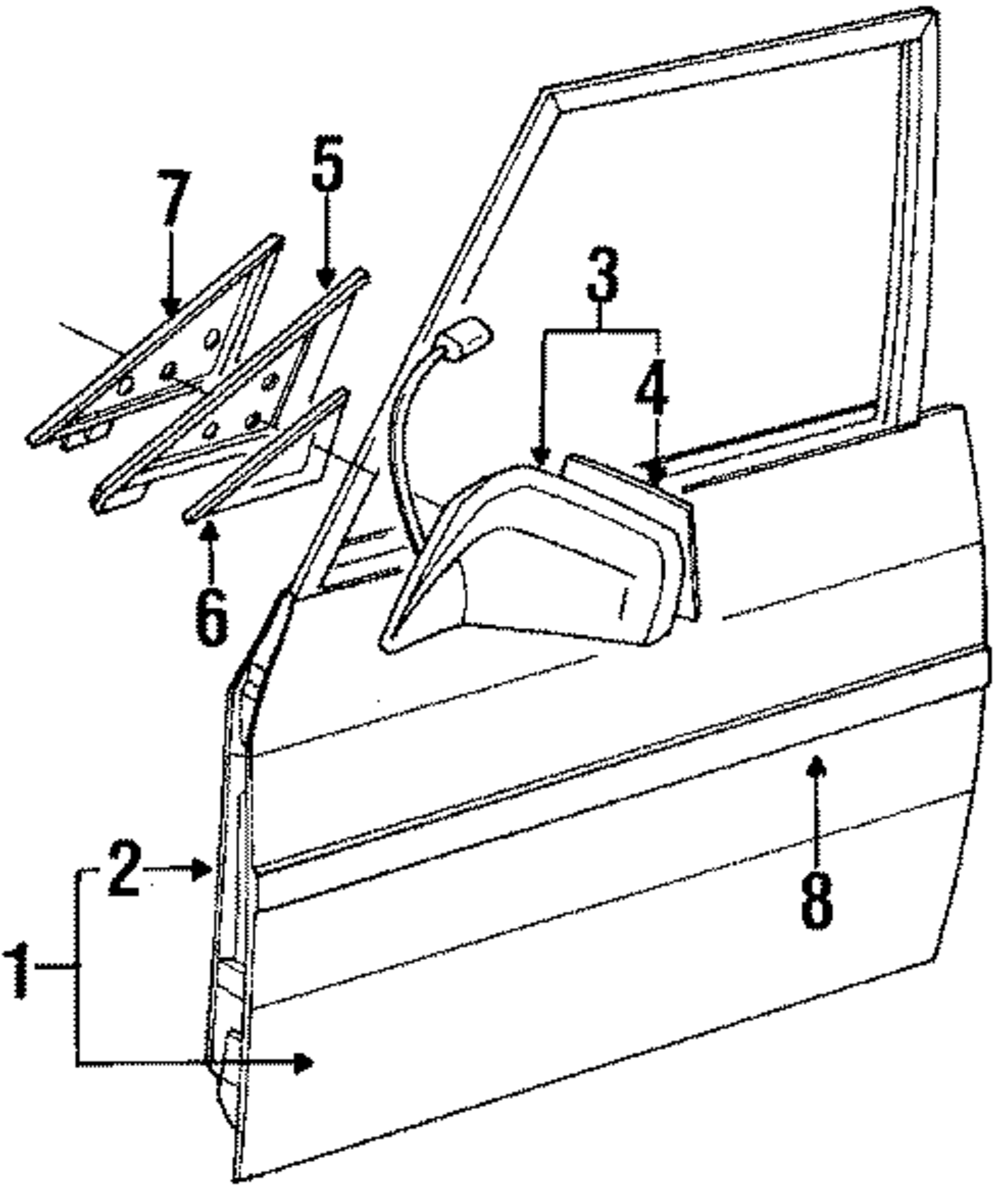 7
5
3
4
6
2
1
8