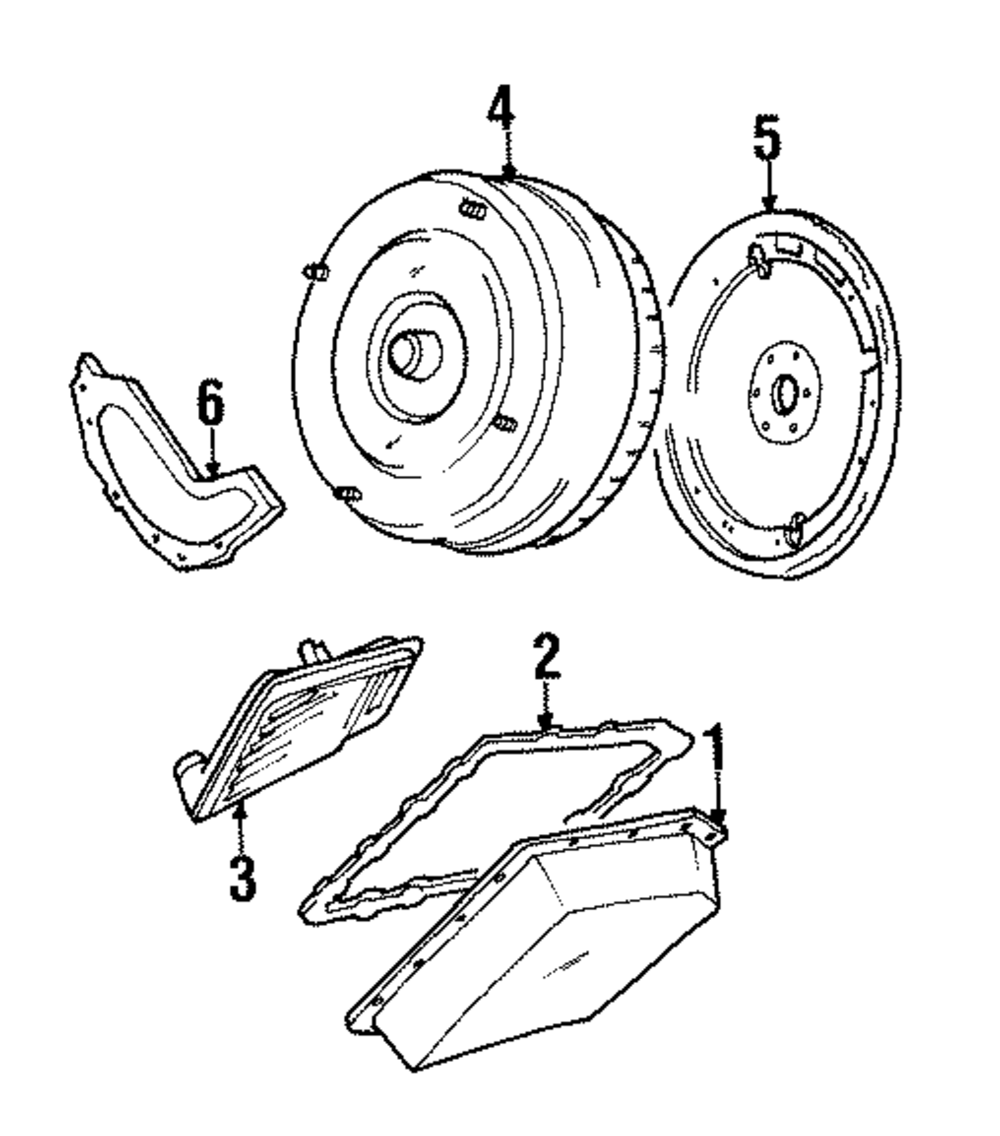 4
5
6
2
1
3