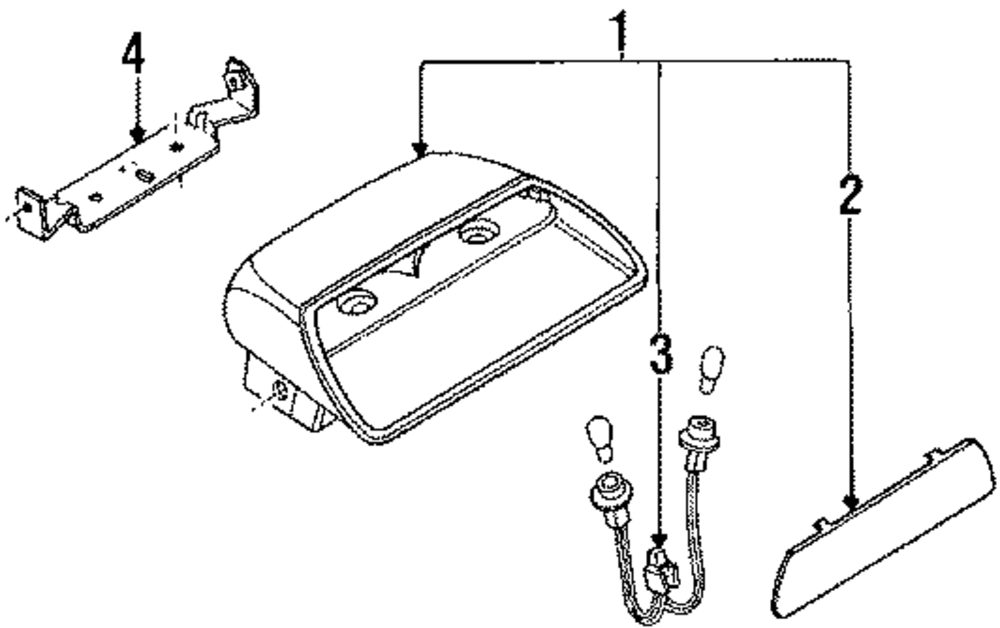 4
1
2
3