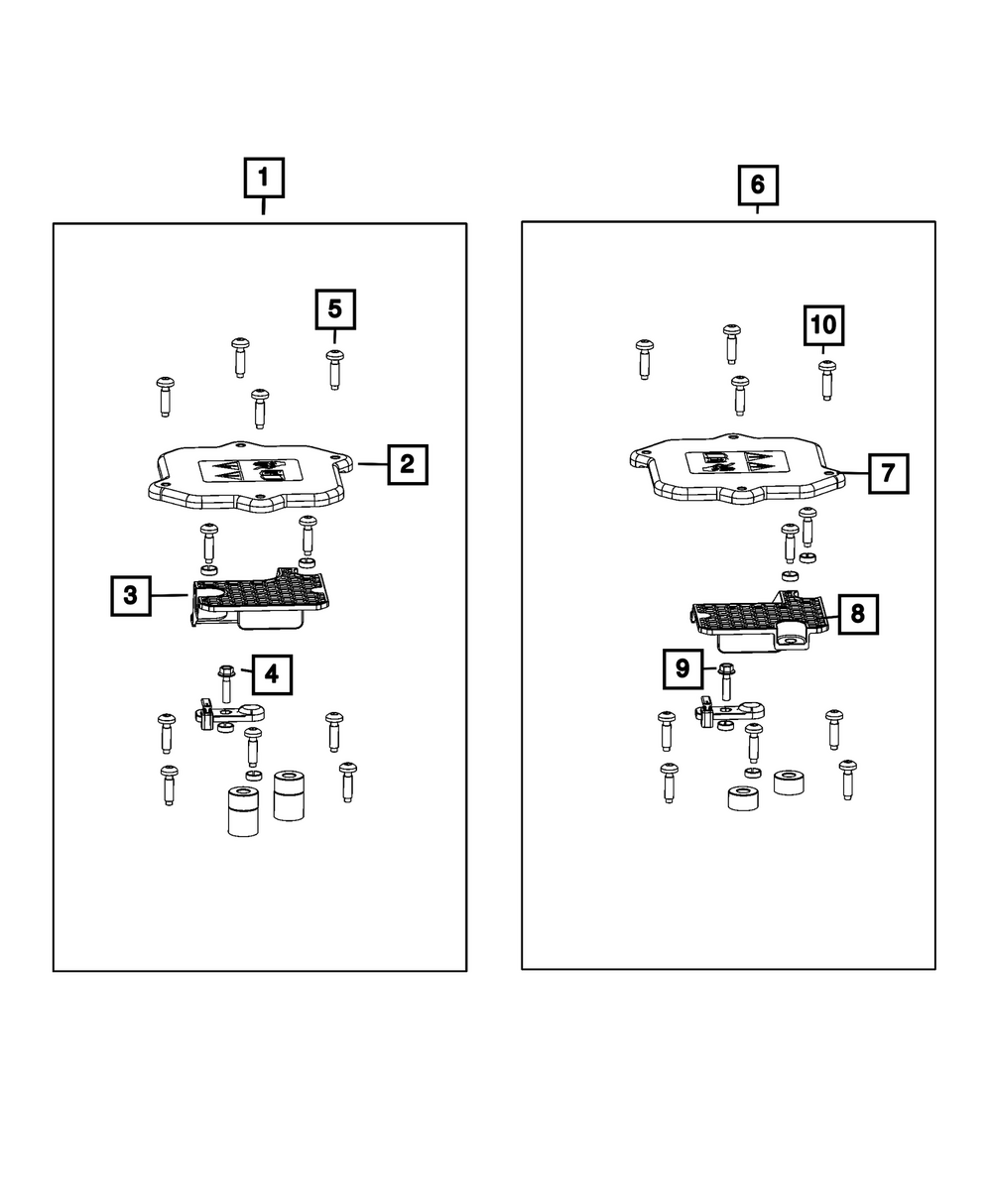 1
5
2
3
4
6
10
7
8
9