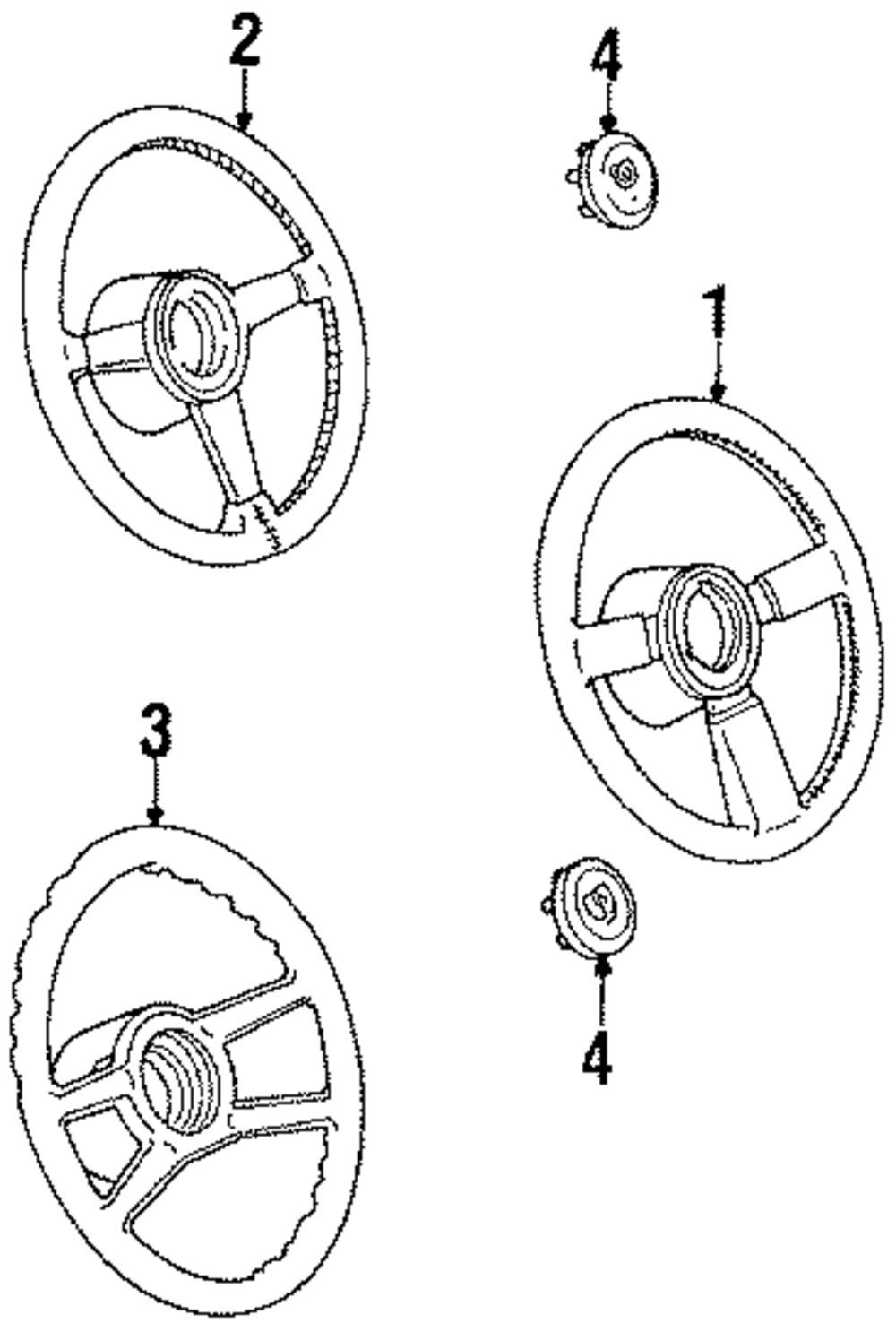 2
4
1
3
4