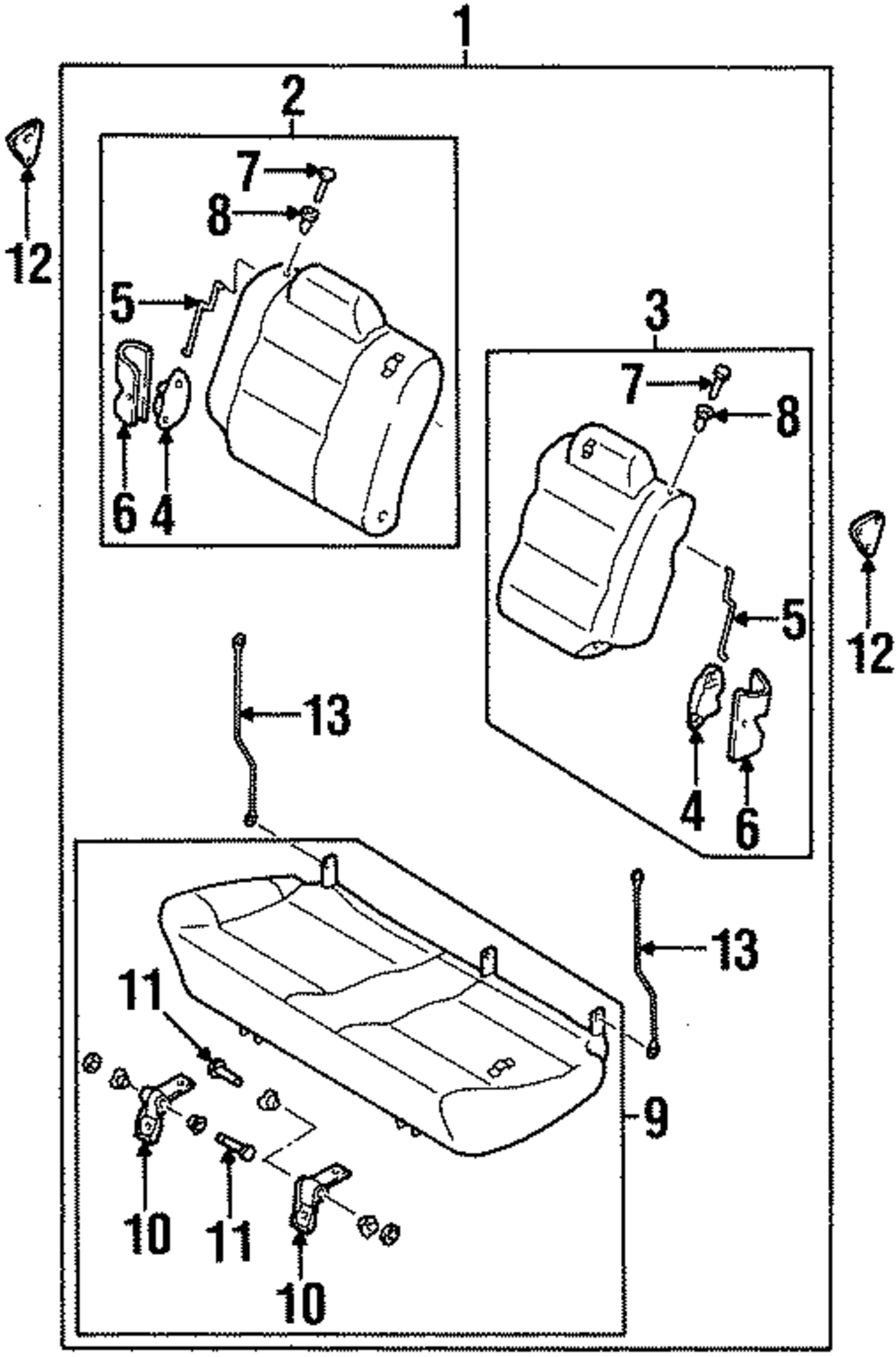 1
2
7
8
12
5
6
4
3
7
8
5
12
4
6
13
13
11
9
10
11
10