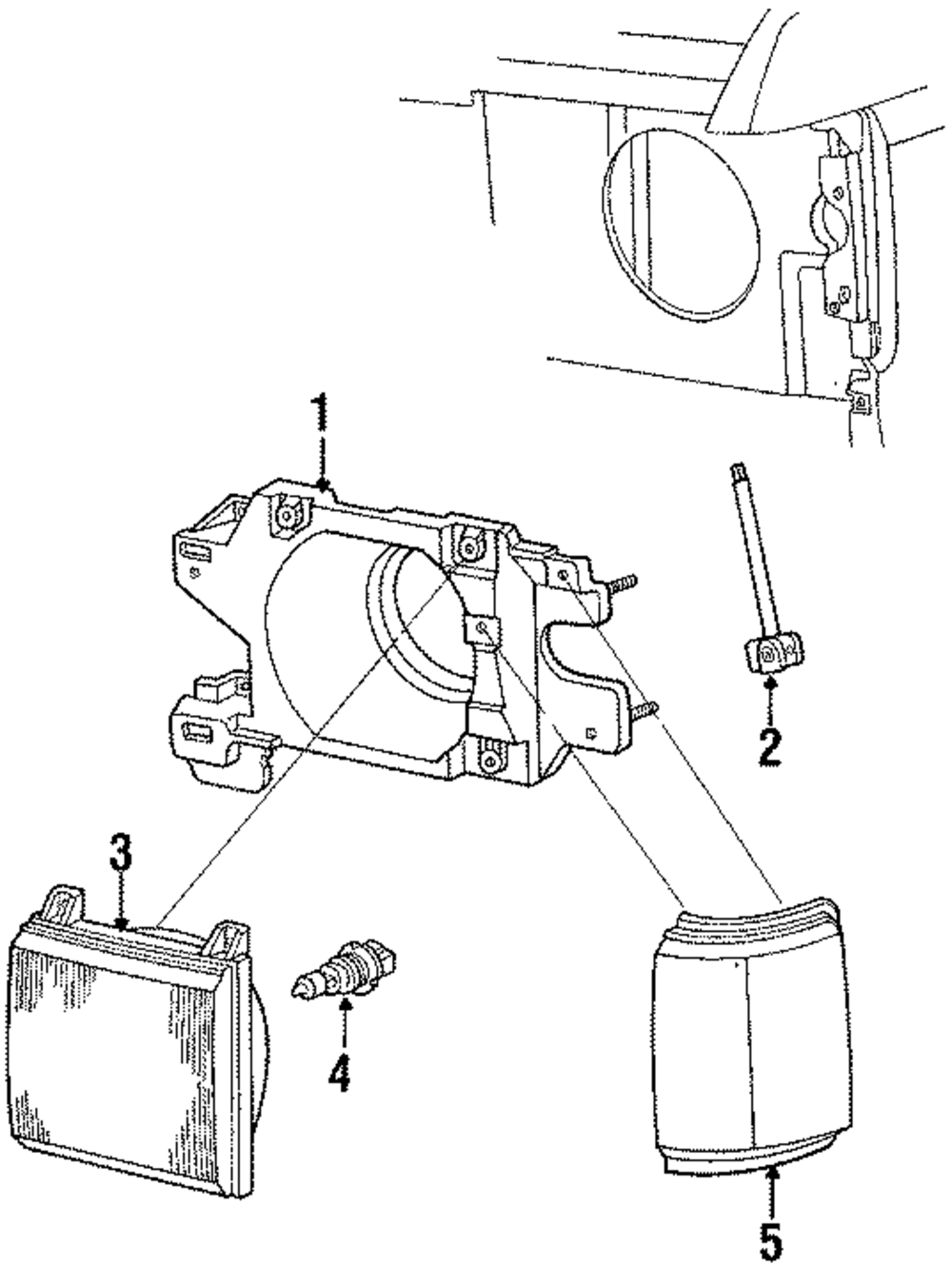 1
2
3
4
5