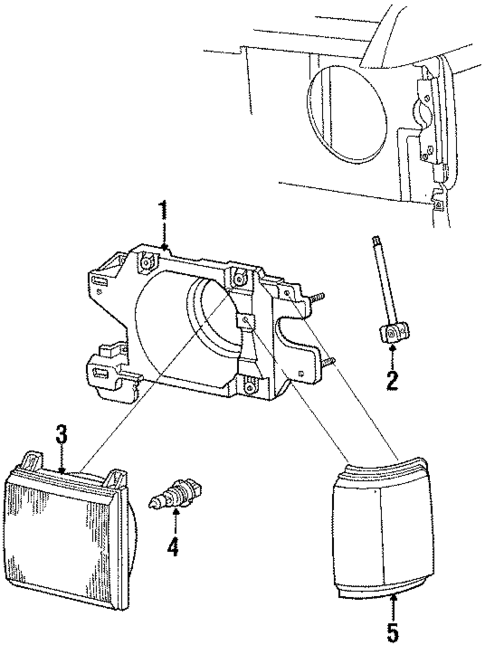 1
2
3
4
5